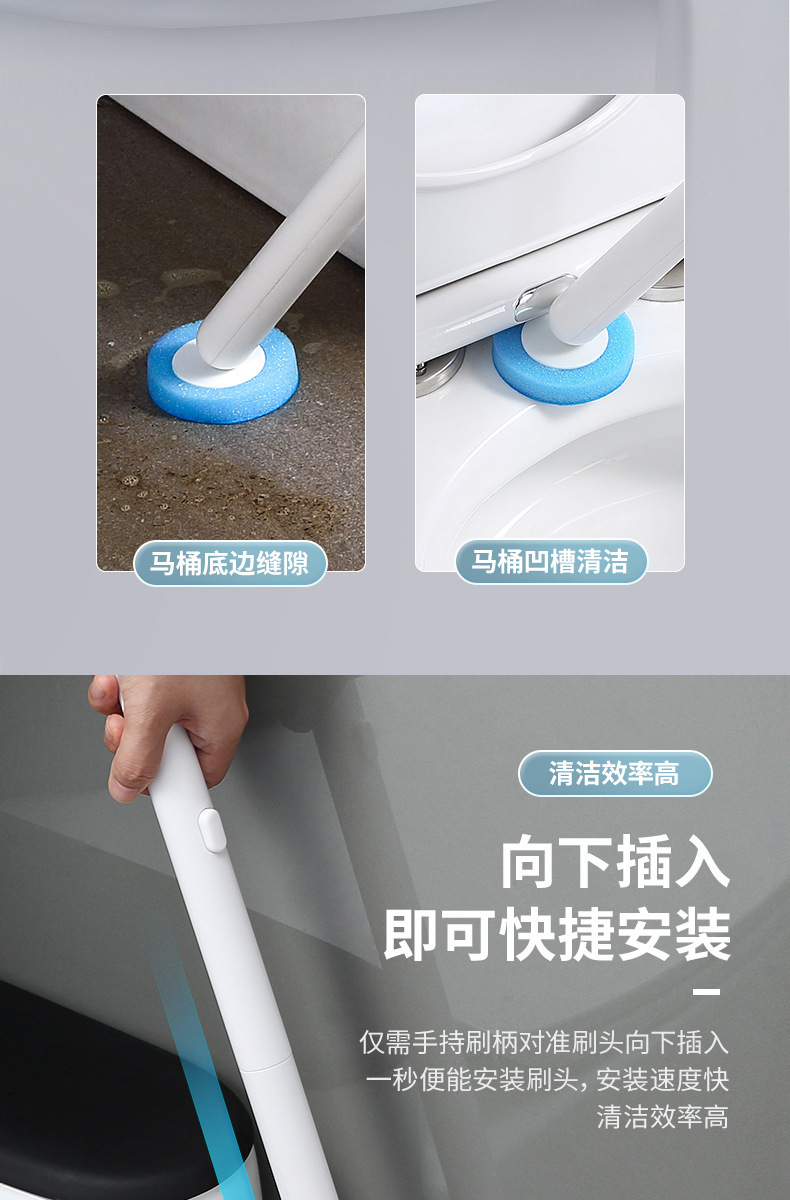 马桶底边缝隙

马桶凹槽清洁

清洁效率高

向下插入
即可快捷安装

仅需手持刷柄对准刷头向下插入
一秒便能安装刷头，安装速度快
清洁效率高