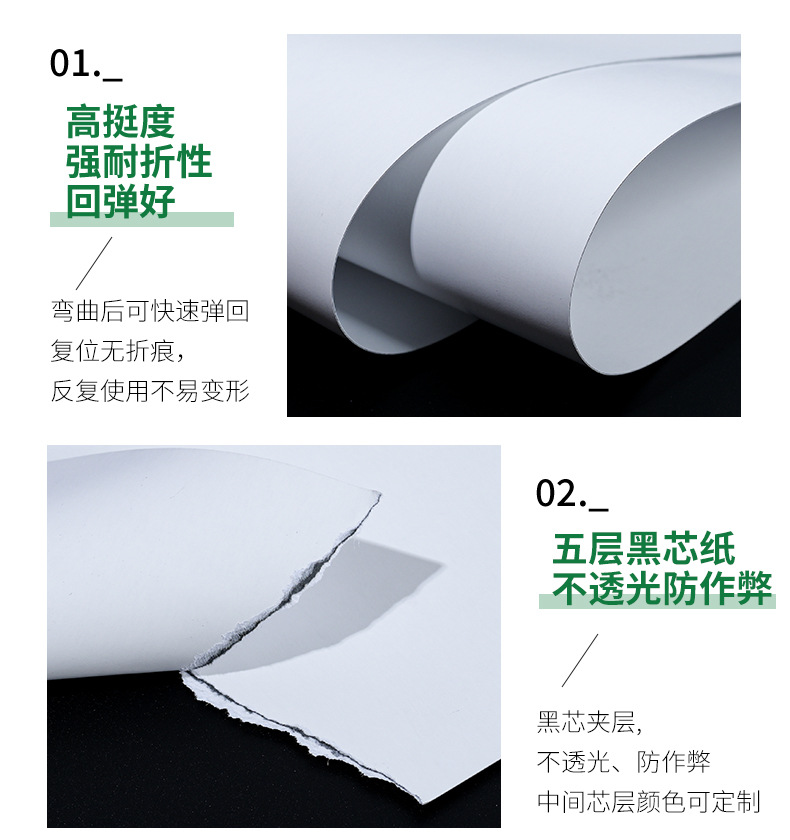 01._

高挺度
强耐折性
回弹好

弯曲后可快速弹回
复位无折痕,
反复使用不易变形

02._

五层黑芯纸
不透光防作弊

黑芯夹层,
不透光、防作弊
中间芯层颜色可定制