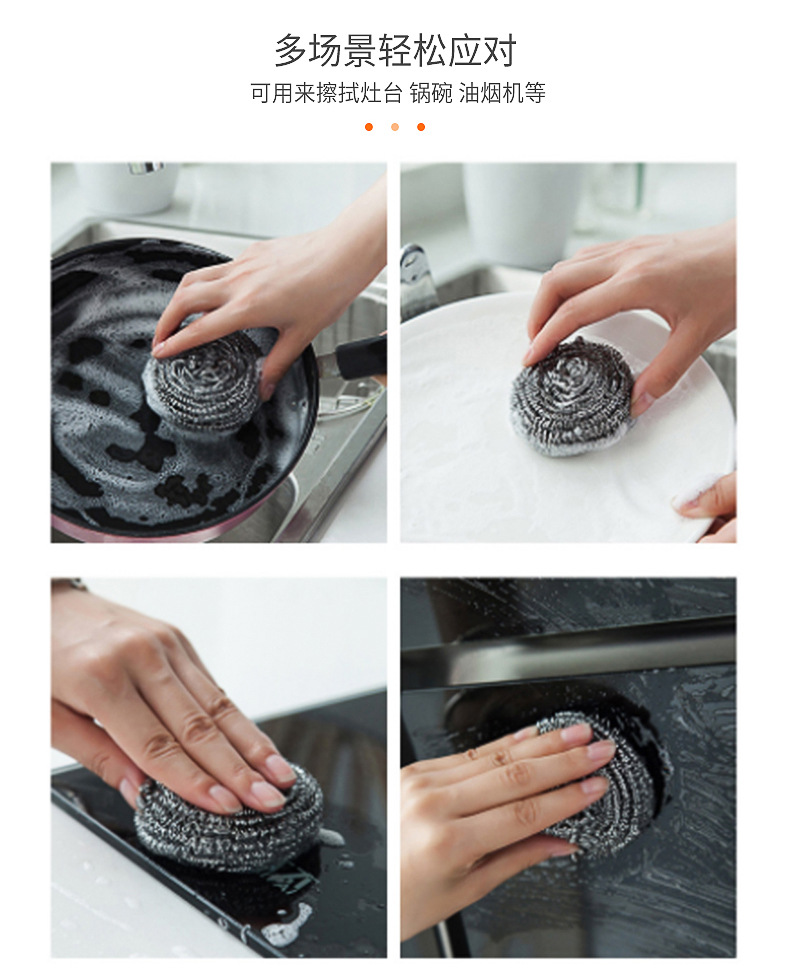 多场景轻松应对

可用来擦拭灶台 锅碗 油烟机等