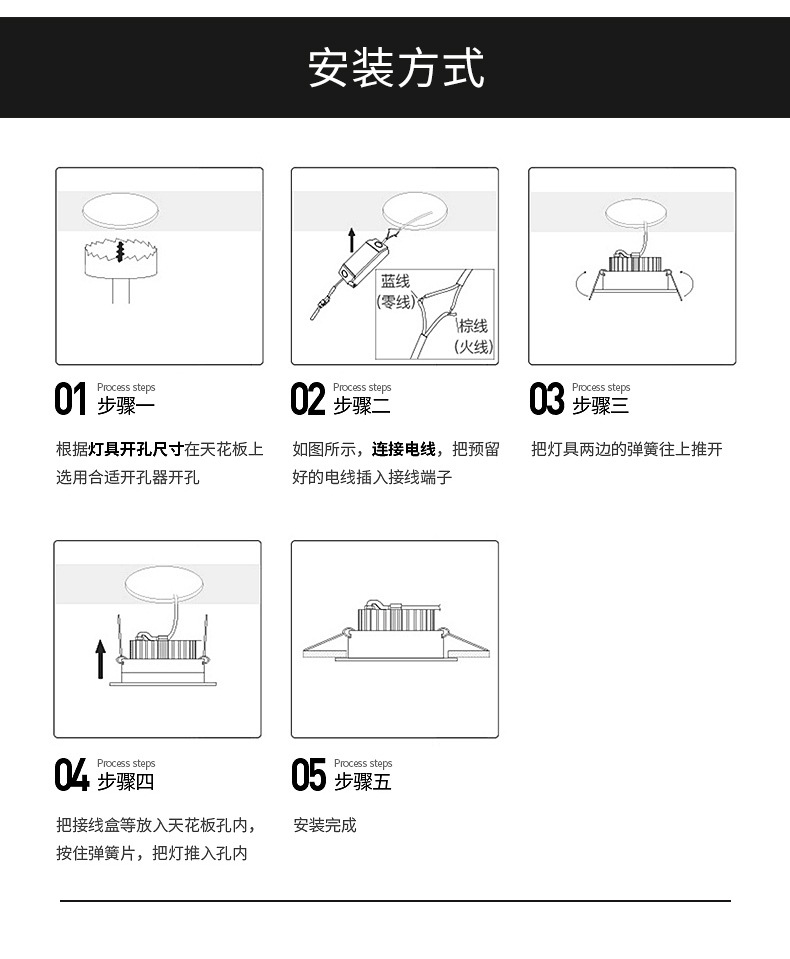 安装方式

蓝线
(零线)
棕线
(火线)

01 Process steps
步骤一

根据灯具开孔尺寸在天花板上选用合适开孔器开孔

02 Process steps
步骤二

如图所示，连接电线，把预留好的电线插入接线端子

03 Process steps
步骤三

把灯具两边的弹簧往上推开

04 Process steps
步骤四

把接线盒等放入天花板孔内，按住弹簧片，把灯推入孔内

05 Process steps
步骤五

安装完成