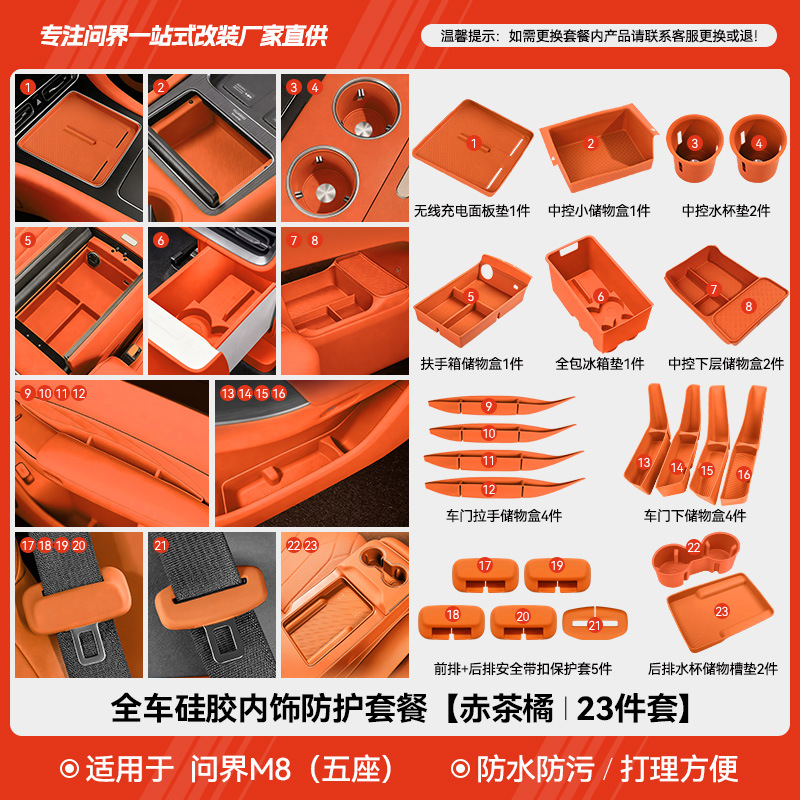 专注问界一站式改装厂家直供

温馨提示：如需更换套餐内产品请联系客服更换或退！

1 2 3 4 5 6 7 8 9 10 11 12 13 14 15 16 17 18 19 20 21 22 23

1
无线充电面板垫1件

2
中控小储物盒1件

3 4
中控水杯垫2件

5
扶手箱储物盒1件

6
全包冰箱垫1件

7 8
中控下层储物盒2件

9 10 11 12
车门拉手储物盒4件

13 14 15 16
车门下储物盒4件

17 19 18 20 21
前排+后排安全带扣保护套5件

22 23
后排水杯储物槽垫2件

全车硅胶内饰防护套餐【赤茶橘 | 23件套】

⊙ 适用于 问界M8（五座） ⊙ 防水防污 / 打理方便