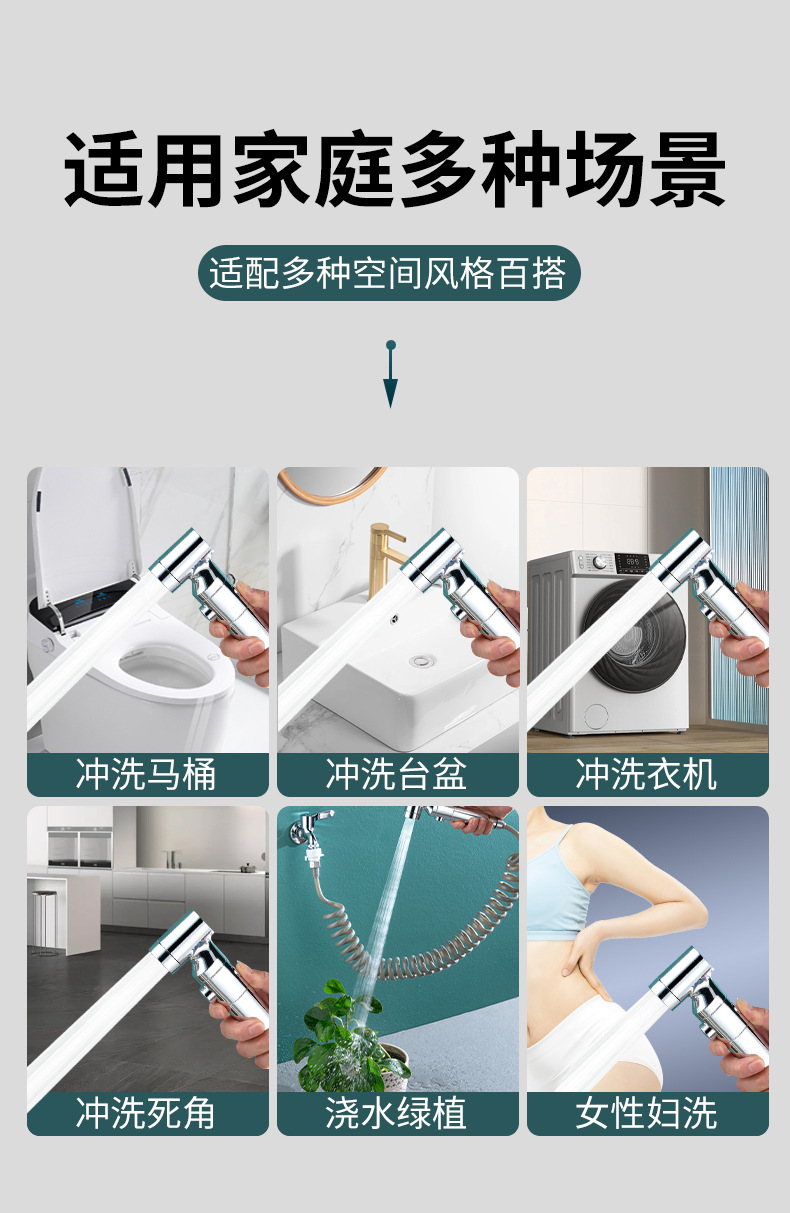 适用家庭多种场景

适配多种空间风格百搭

冲洗马桶

冲洗台盆

冲洗衣机

冲洗死角

浇水绿植

女性妇洗