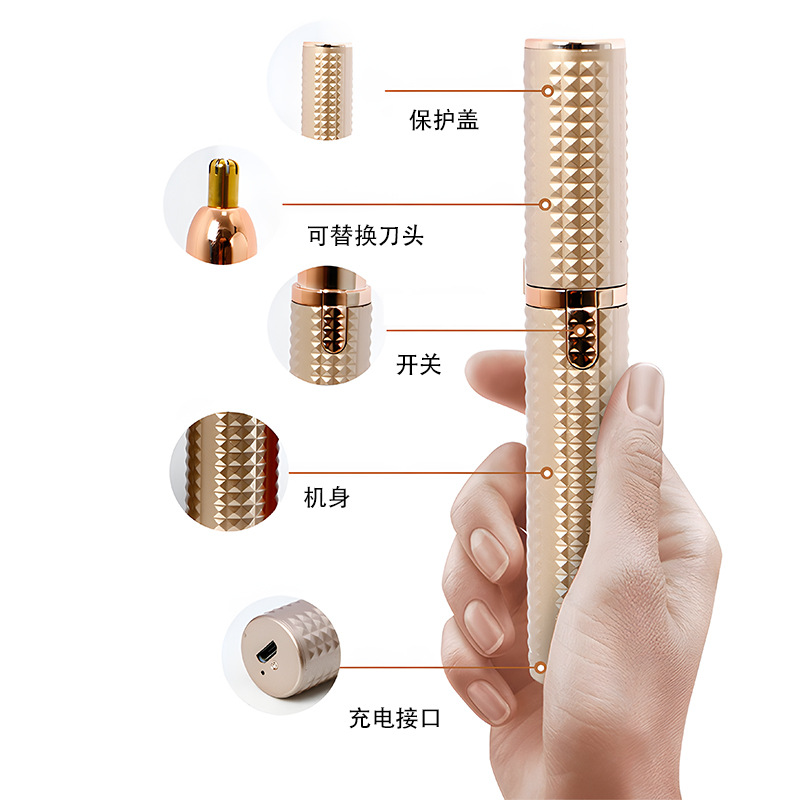 保护盖

可替换刀头

开关

机身

充电接口