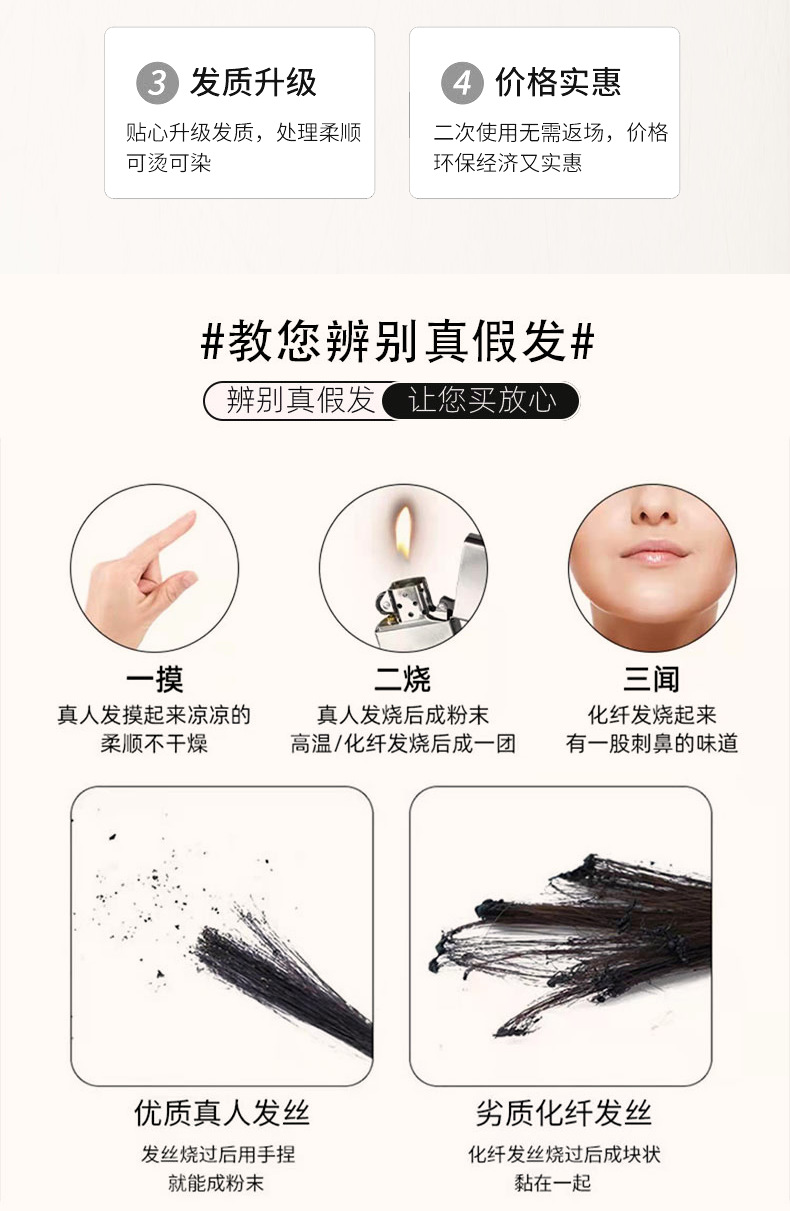 3 发质升级
贴心升级发质，处理柔顺可烫可染

4 价格实惠
二次使用无需返场，价格环保经济又实惠

#教您辨别真假发#
辨别真假发 让您买放心

一摸
真人发摸起来凉凉的
柔顺不干燥

二烧
真人发烧后成粉末
高温/化纤发烧后成一团

三闻
化纤发烧起来
有一股刺鼻的味道

优质真人发丝
发丝烧过后用手捏
就能成粉末

劣质化纤发丝
化纤发丝烧过后成块状
黏在一起