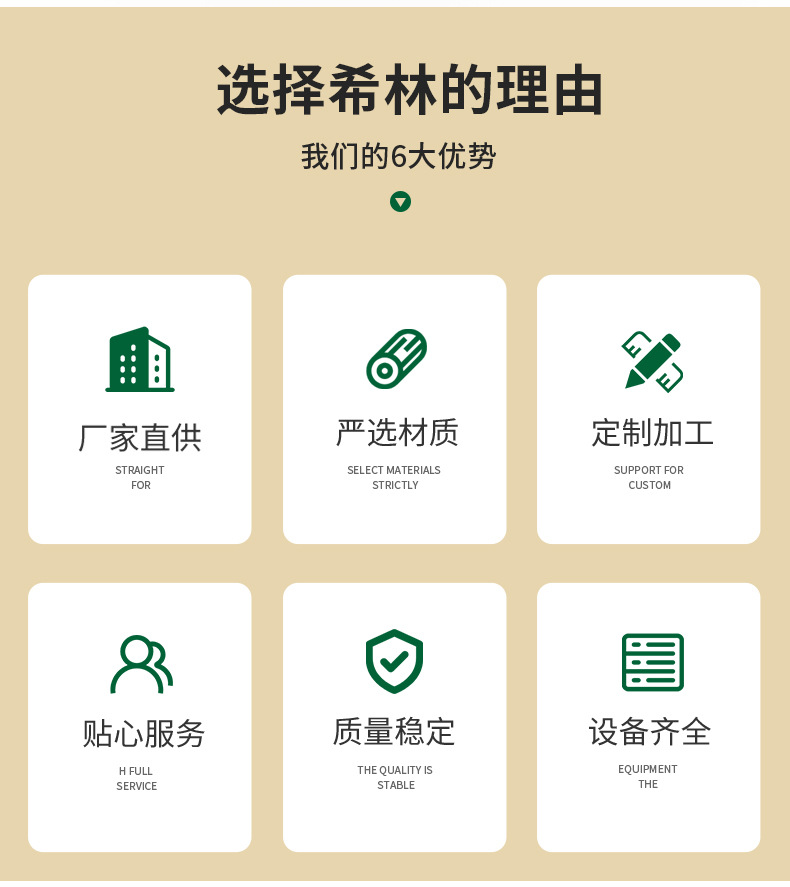 选择希林的理由

我们的6大优势

厂家直供

STRAIGHT
FOR

严选材质

SELECT MATERIALS
STRICTLY

定制加工

SUPPORT FOR
CUSTOM

贴心服务

H FULL
SERVICE

质量稳定

THE QUALITY IS
STABLE

设备齐全

EQUIPMENT
THE