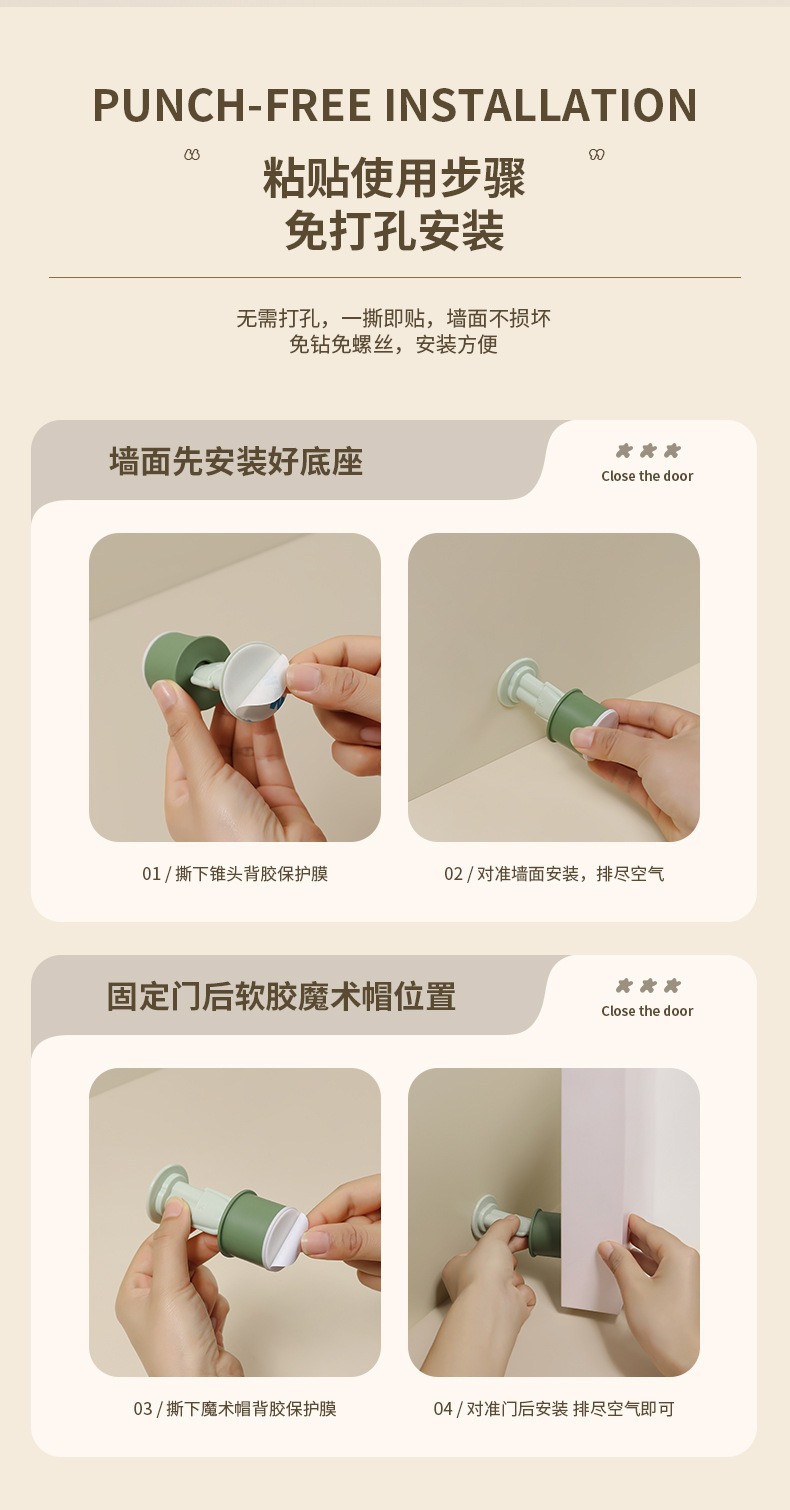 PUNCH-FREE INSTALLATION

粘贴使用步骤
免打孔安装

无需打孔，一撕即贴，墙面不损坏
免钻免螺丝，安装方便

墙面先安装好底座

Close the door

01 / 撕下锥头背胶保护膜

02 / 对准墙面安装，排尽空气

固定门后软胶魔术帽位置

Close the door

03 / 撕下魔术帽背胶保护膜

04 / 对准门后安装 排尽空气即可