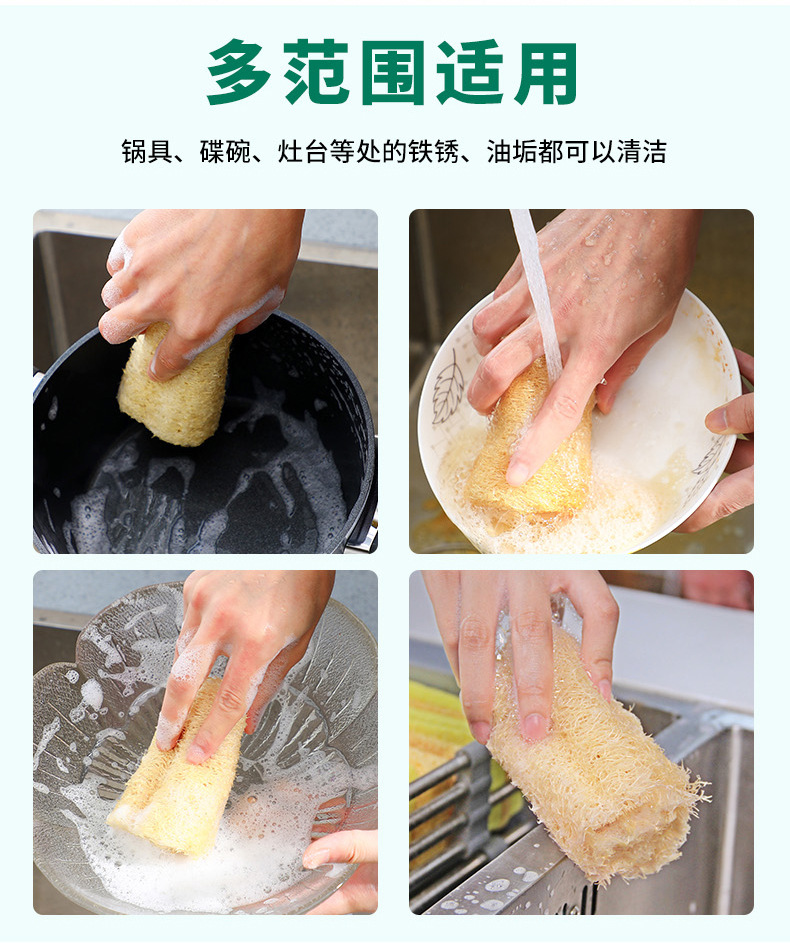 多范围适用

锅具、碟碗、灶台等处的铁锈、油垢都可以清洁