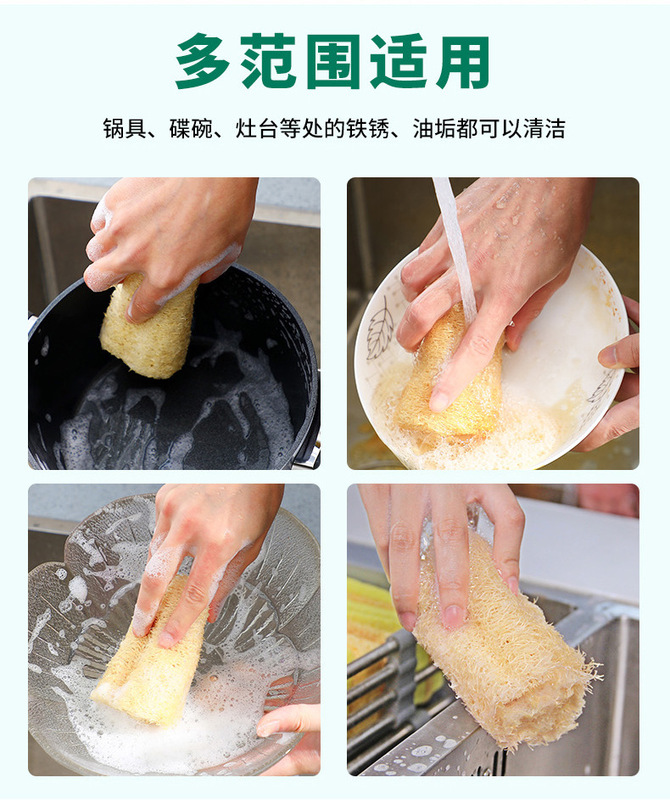 多范围适用

锅具、碟碗、灶台等处的铁锈、油垢都可以清洁