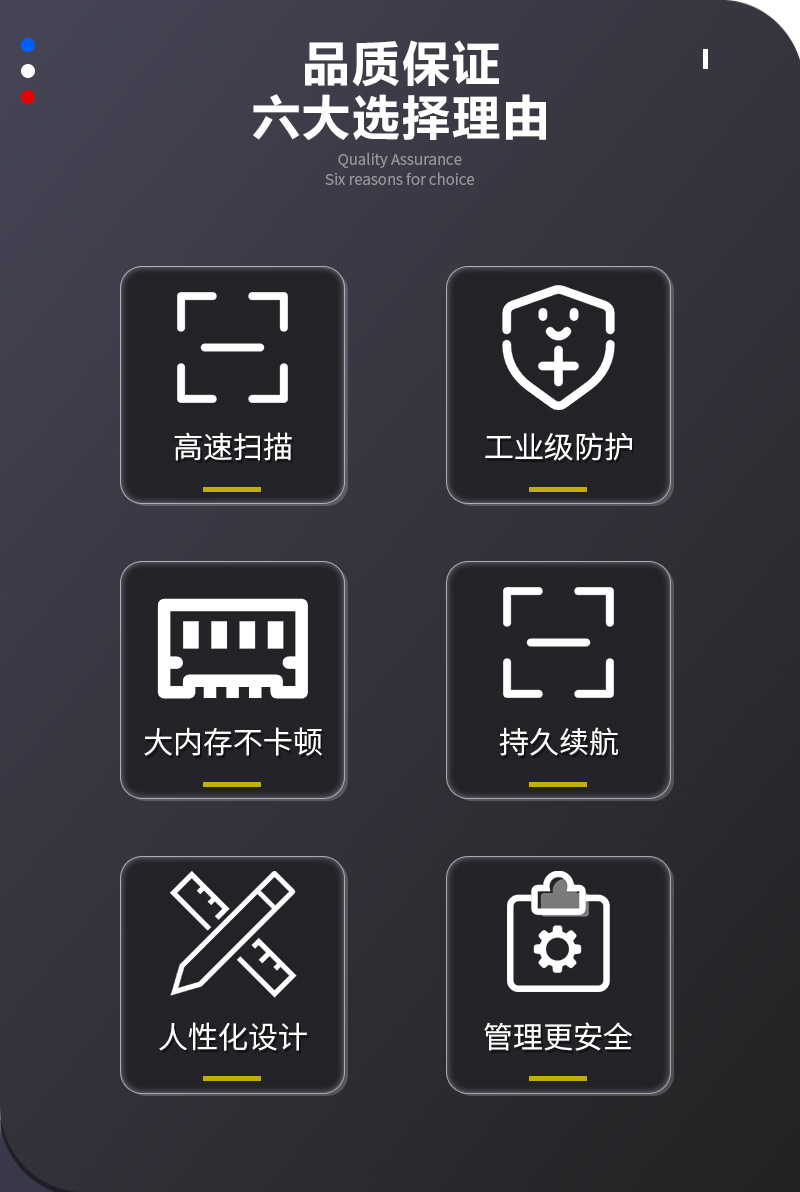 品质保证
六大选择理由
Quality Assurance
Six reasons for choice

高速扫描

工业级防护

大内存不卡顿

持久续航

人性化设计

管理更安全