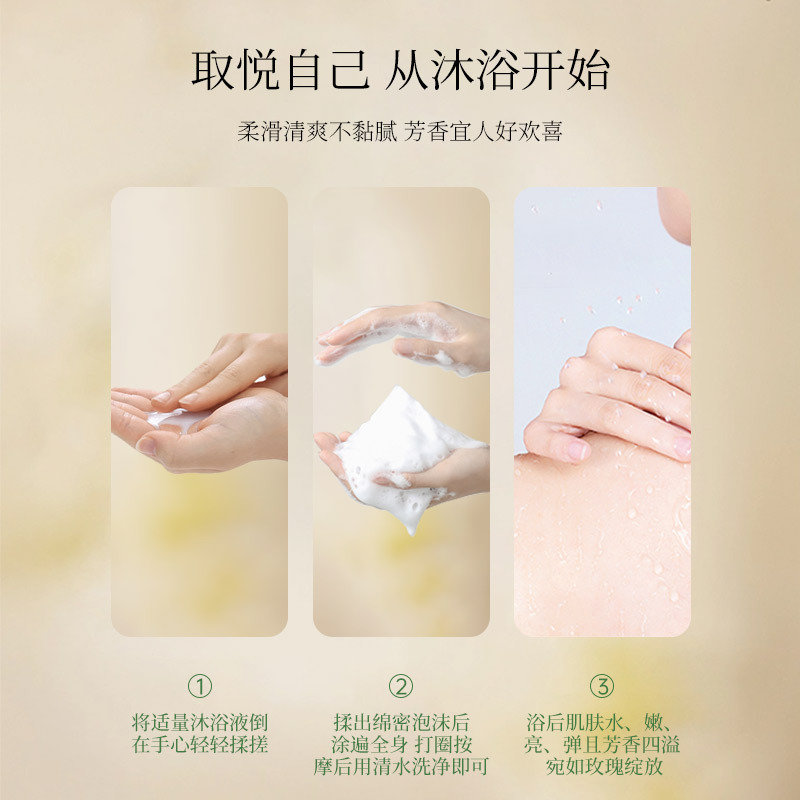 取悦自己 从沐浴开始

柔滑清爽不黏腻 芳香宜人好欢喜

①

将适量沐浴液倒在手心轻轻揉搓

②

揉出绵密泡沫后涂遍全身 打圈按摩后用清水洗净即可

③

浴后肌肤水、嫩、亮、弹且芳香四溢宛如玫瑰绽放