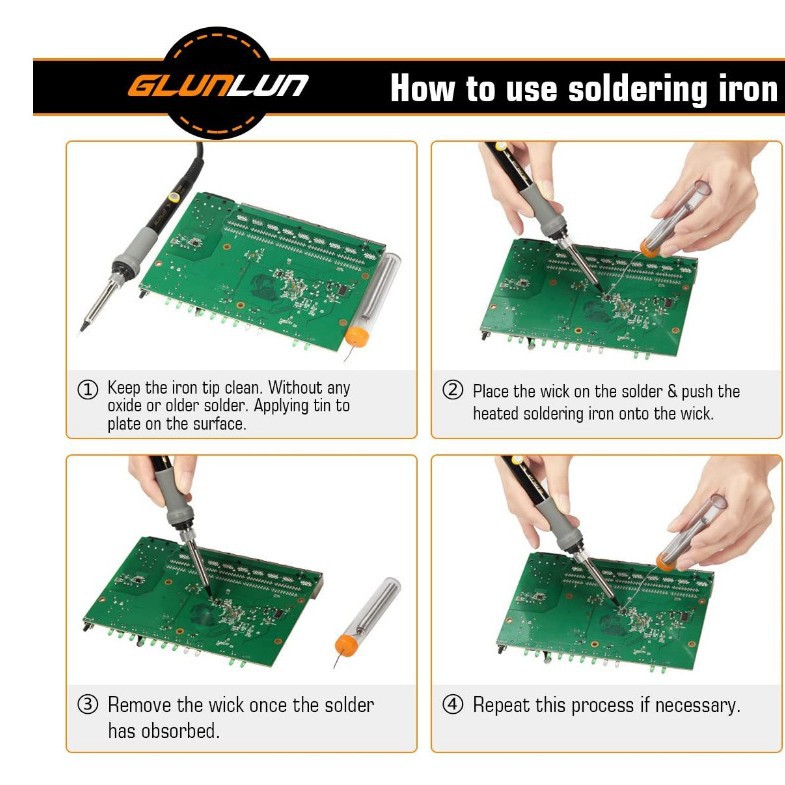 GLUNLUN

How to use soldering iron

① Keep the iron tip clean. Without any oxide or older solder. Applying tin to plate on the surface.

② Place the wick on the solder & push the heated soldering iron onto the wick.

③ Remove the wick once the solder has obsorbed.

④ Repeat this process if necessary.