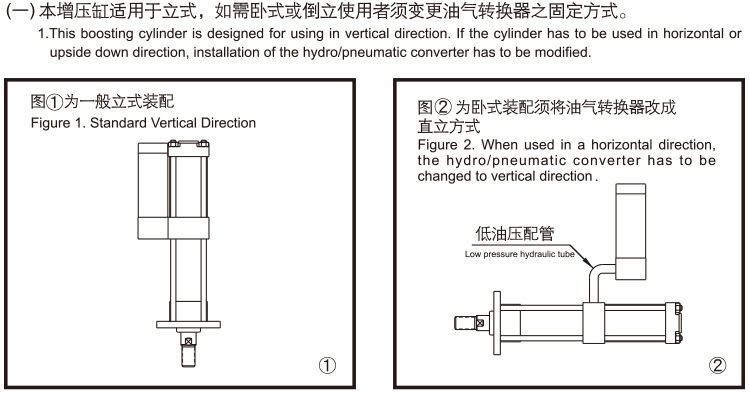 (一) 本增压缸适用于立式，如需卧式或倒立使用者须变更油气转换器之固定方式。

1.This boosting cylinder is designed for using in vertical direction. If the cylinder has to be used in horizontal or upside down direction, installation of the hydro/pneumatic converter has to be modified.

图①为一般立式装配
Figure 1. Standard Vertical Direction

①

图② 为卧式装配须将油气转换器改成直立方式
Figure 2. When used in a horizontal direction, the hydro/pneumatic converter has to be changed to vertical direction.

低油压配管
Low pressure hydraulic tube

②