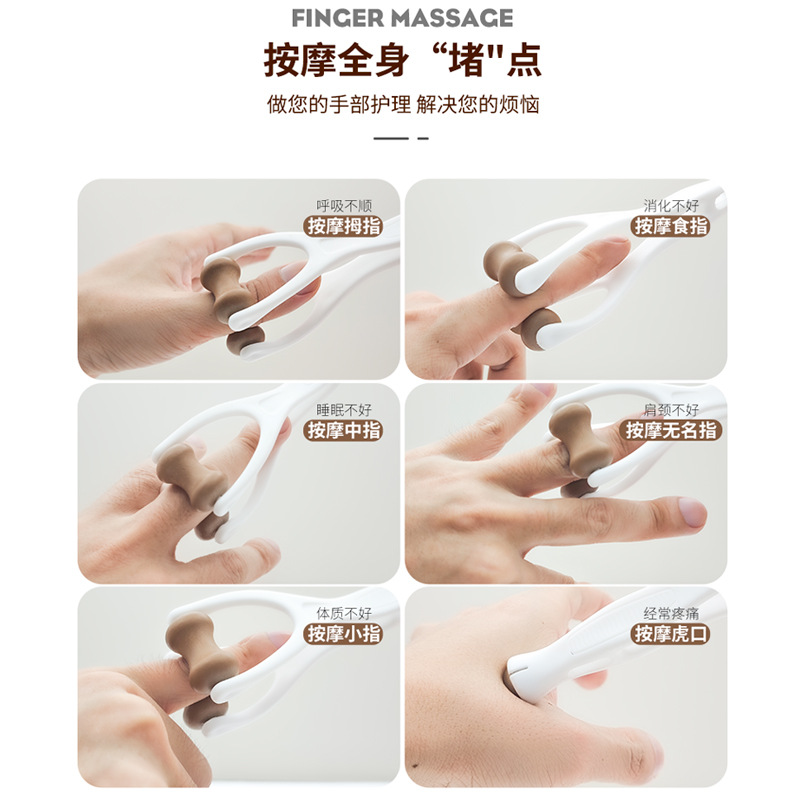 FINGER MASSAGE

按摩全身“堵"点

做您的手部护理 解决您的烦恼

呼吸不顺
按摩拇指

消化不好
按摩食指

睡眠不好
按摩中指

肩颈不好
按摩无名指

体质不好
按摩小指

经常疼痛
按摩虎口