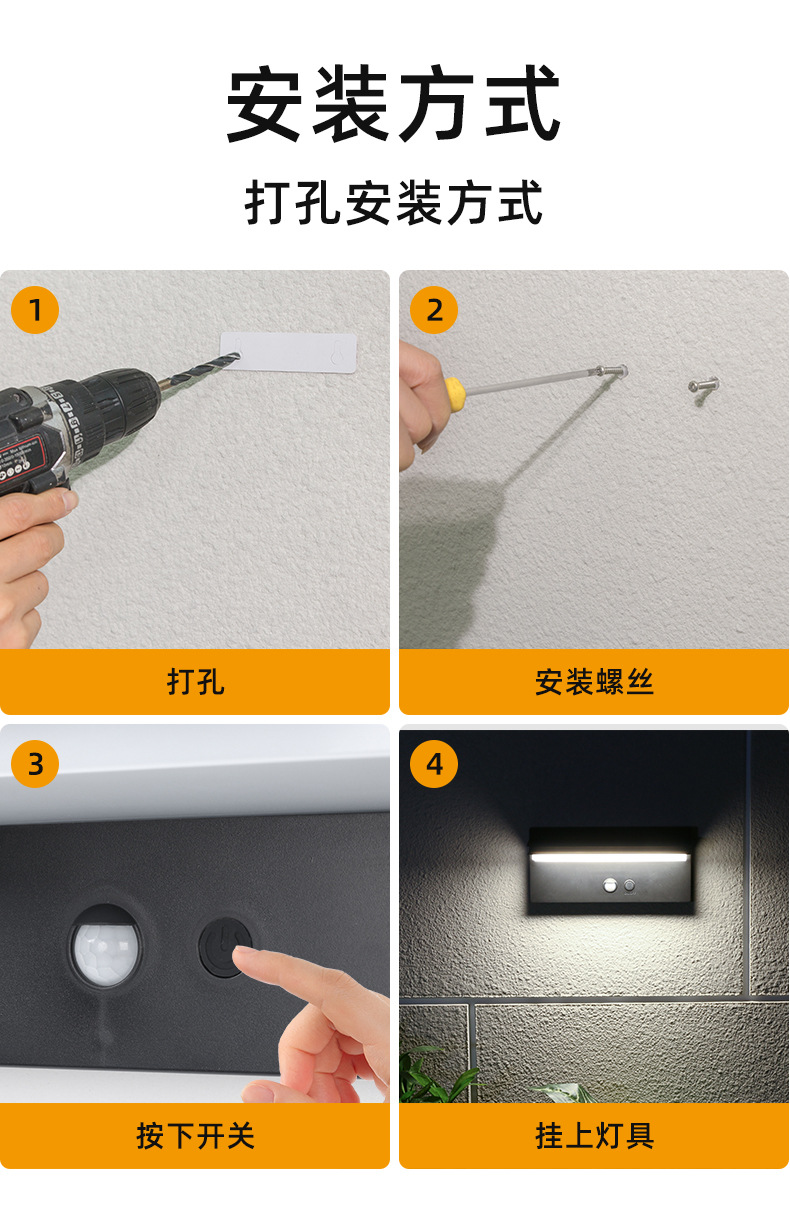 安装方式

打孔安装方式

1

打孔

2

安装螺丝

3

按下开关

4

挂上灯具