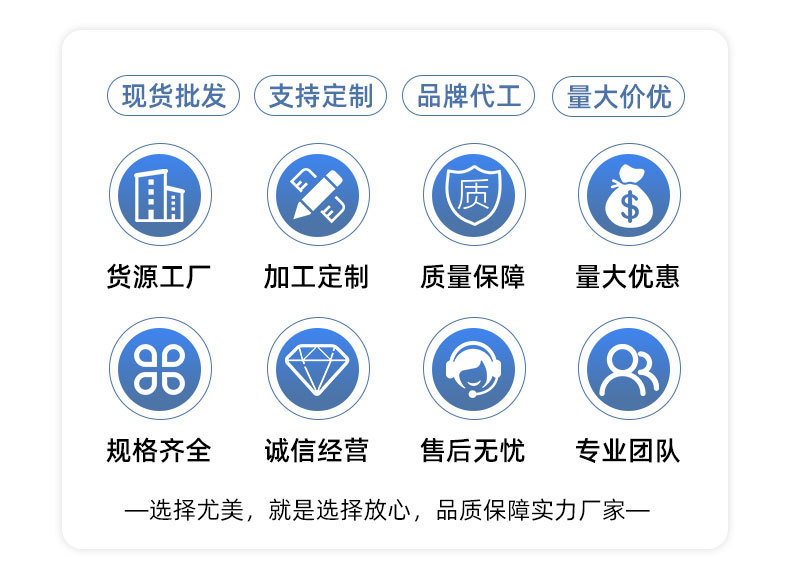 现货批发 支持定制 品牌代工 量大价优

质

$

货源工厂 加工定制 质量保障 量大优惠

规格齐全 诚信经营 售后无忧 专业团队

—选择尤美，就是选择放心，品质保障实力厂家—