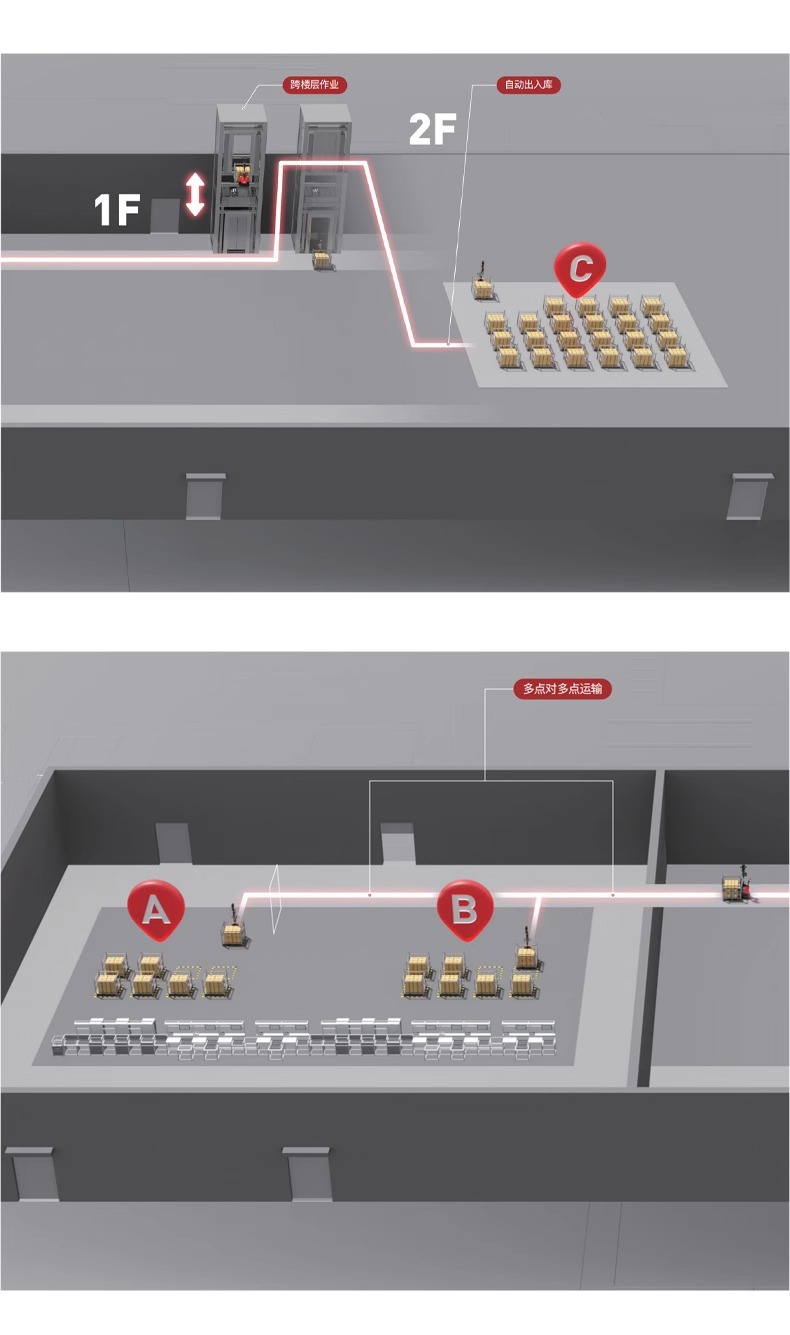 跨楼层作业

自动出入库

2F

1F

C

多点对多点运输

A

B