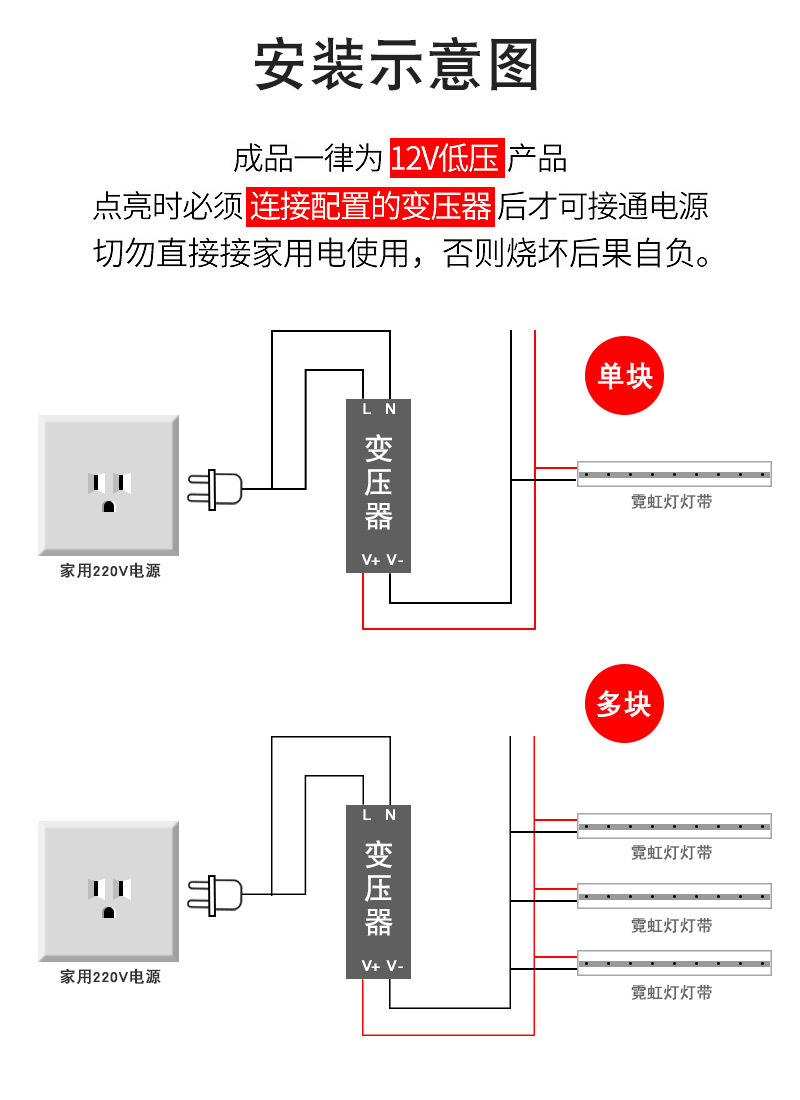 安装示意图

成品一律为 12V低压 产品
点亮时必须 连接配置的变压器 后才可接通电源
切勿直接接家用电使用，否则烧坏后果自负。

单块

L N
变压器
V+ V-

霓虹灯灯带

家用220V电源

多块

L N
变压器
V+ V-

霓虹灯灯带

霓虹灯灯带

霓虹灯灯带

家用220V电源