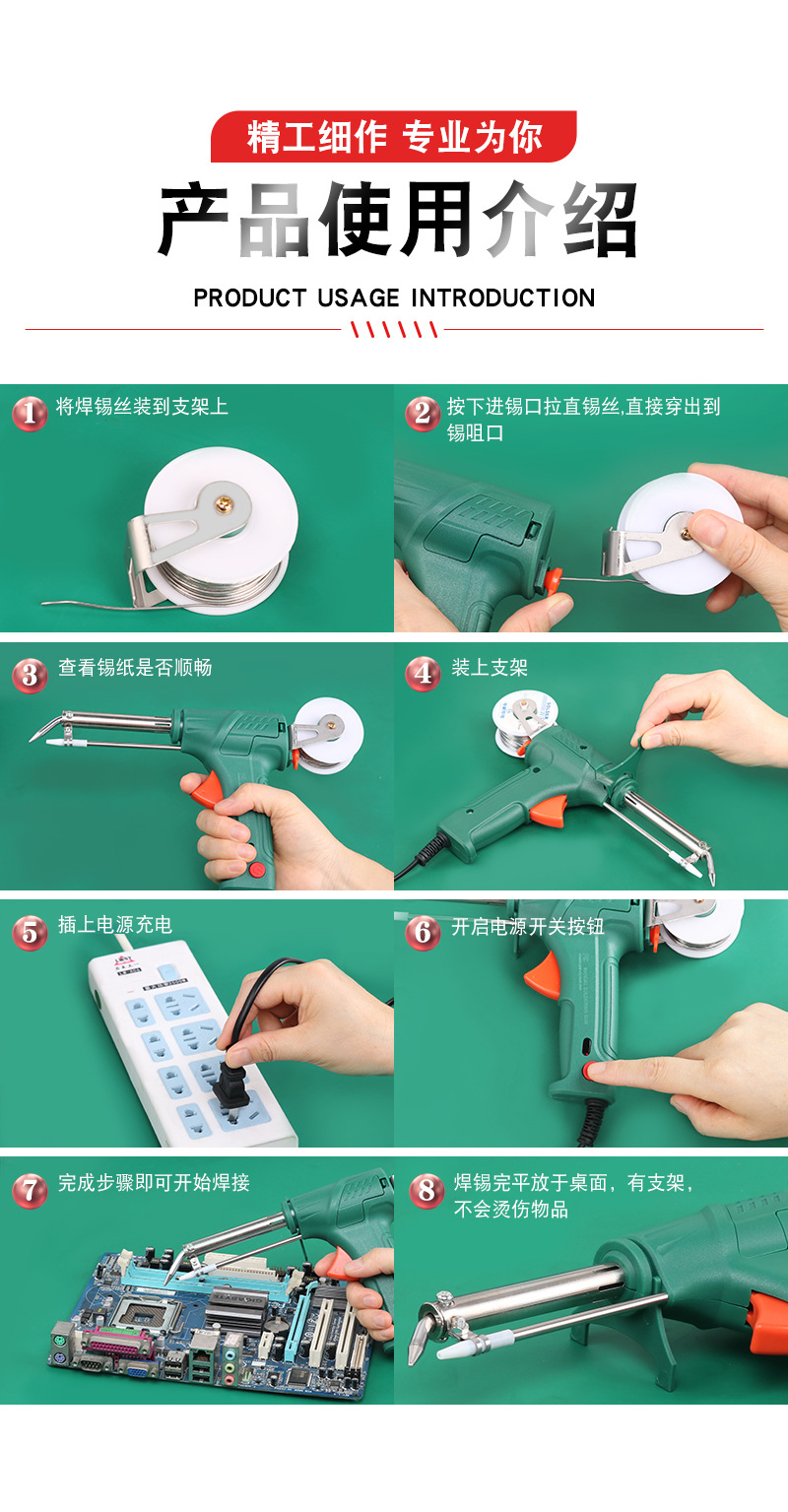 精工细作 专业为你

产品使用介绍

PRODUCT USAGE INTRODUCTION

1 将焊锡丝装到支架上

2 按下进锡口拉直锡丝,直接穿出到锡咀口

3 查看锡纸是否顺畅

4 装上支架

5 插上电源充电

6 开启电源开关按钮

7 完成步骤即可开始焊接

8 焊锡完平放于桌面，有支架，不会烫伤物品