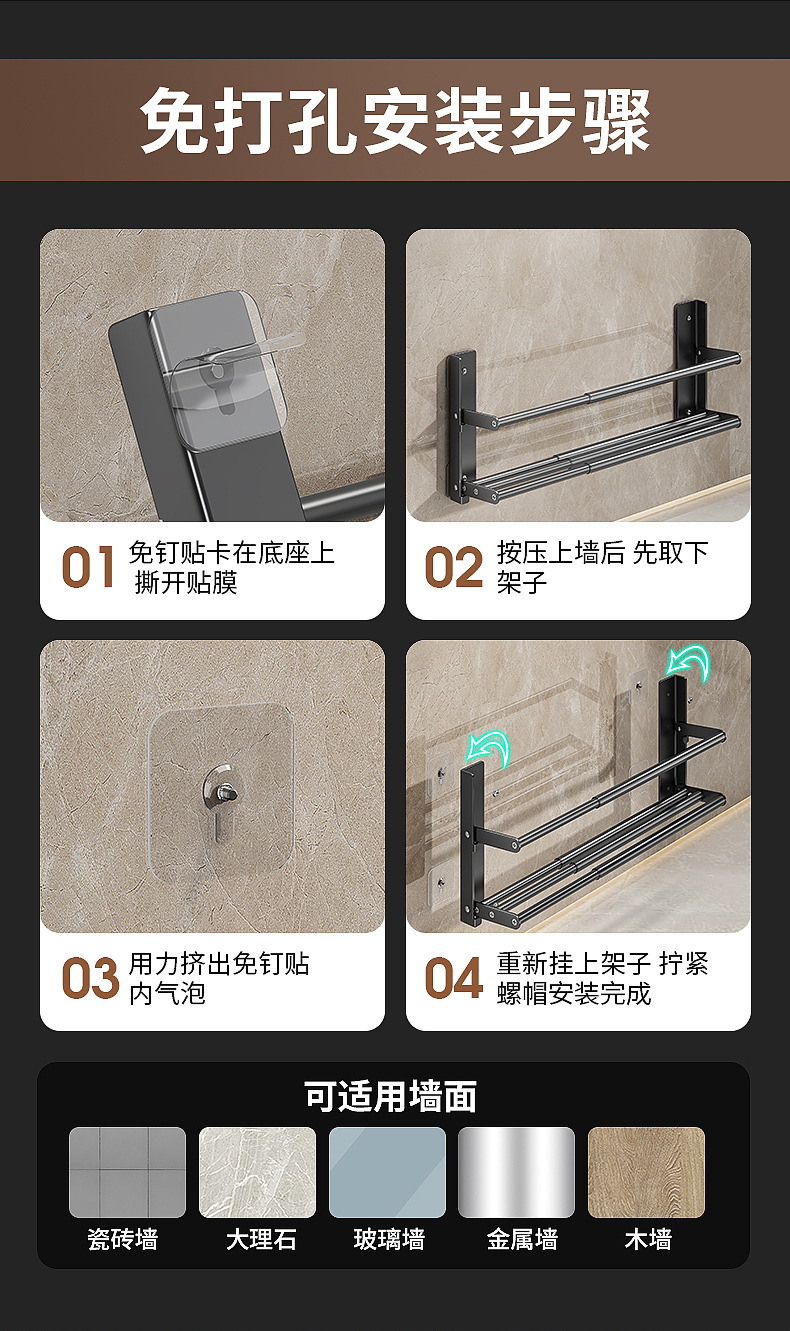 免打孔安装步骤

01 免钉贴卡在底座上 撕开贴膜

02 按压上墙后 先取下架子

03 用力挤出免钉贴内气泡

04 重新挂上架子 拧紧螺帽安装完成

可适用墙面

瓷砖墙 大理石 玻璃墙 金属墙 木墙