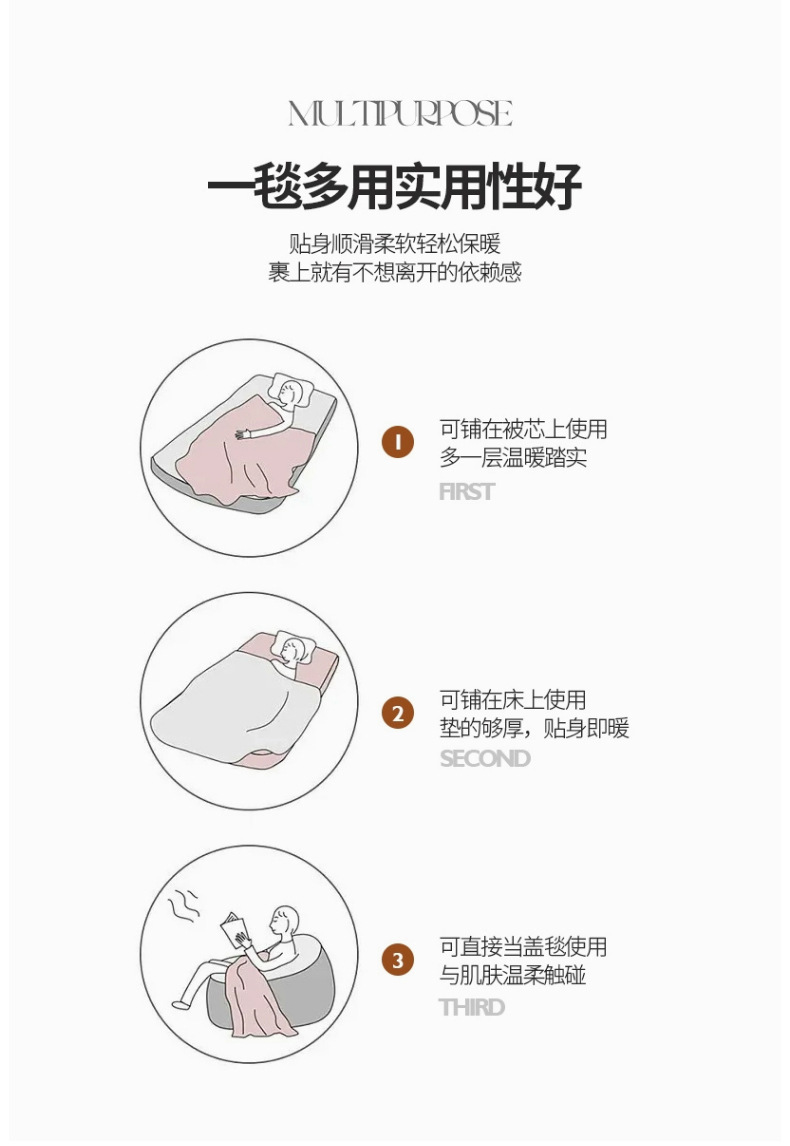 MULTIPURPOSE

一毯多用实用性好

贴身顺滑柔软轻松保暖
裹上就有不想离开的依赖感

1
可铺在被芯上使用
多一层温暖踏实
FIRST

2
可铺在床上使用
垫的够厚，贴身即暖
SECOND

3
可直接当盖毯使用
与肌肤温柔触碰
THIRD