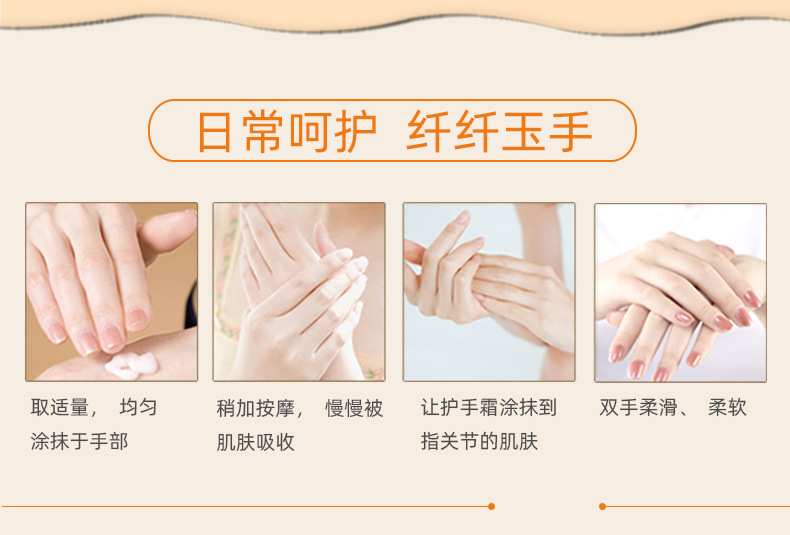 日常呵护 纤纤玉手

取适量， 均匀涂抹于手部

稍加按摩， 慢慢被肌肤吸收

让护手霜涂抹到指关节的肌肤

双手柔滑、 柔软