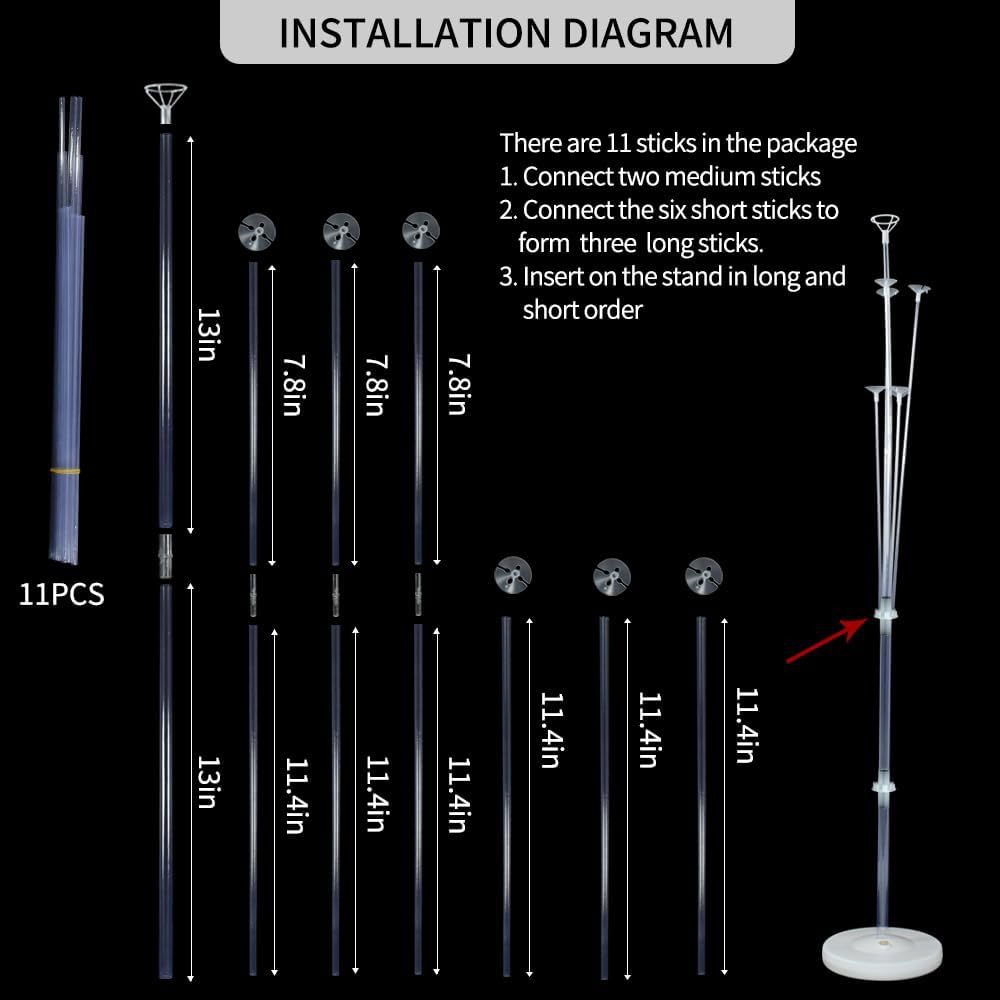 INSTALLATION DIAGRAM

There are 11 sticks in the package
1. Connect two medium sticks
2. Connect the six short sticks to form three long sticks.
3. Insert on the stand in long and short order

11PCS

13in

7.8in

7.8in

7.8in

13in

11.4in

11.4in

11.4in

11.4in

11.4in

11.4in