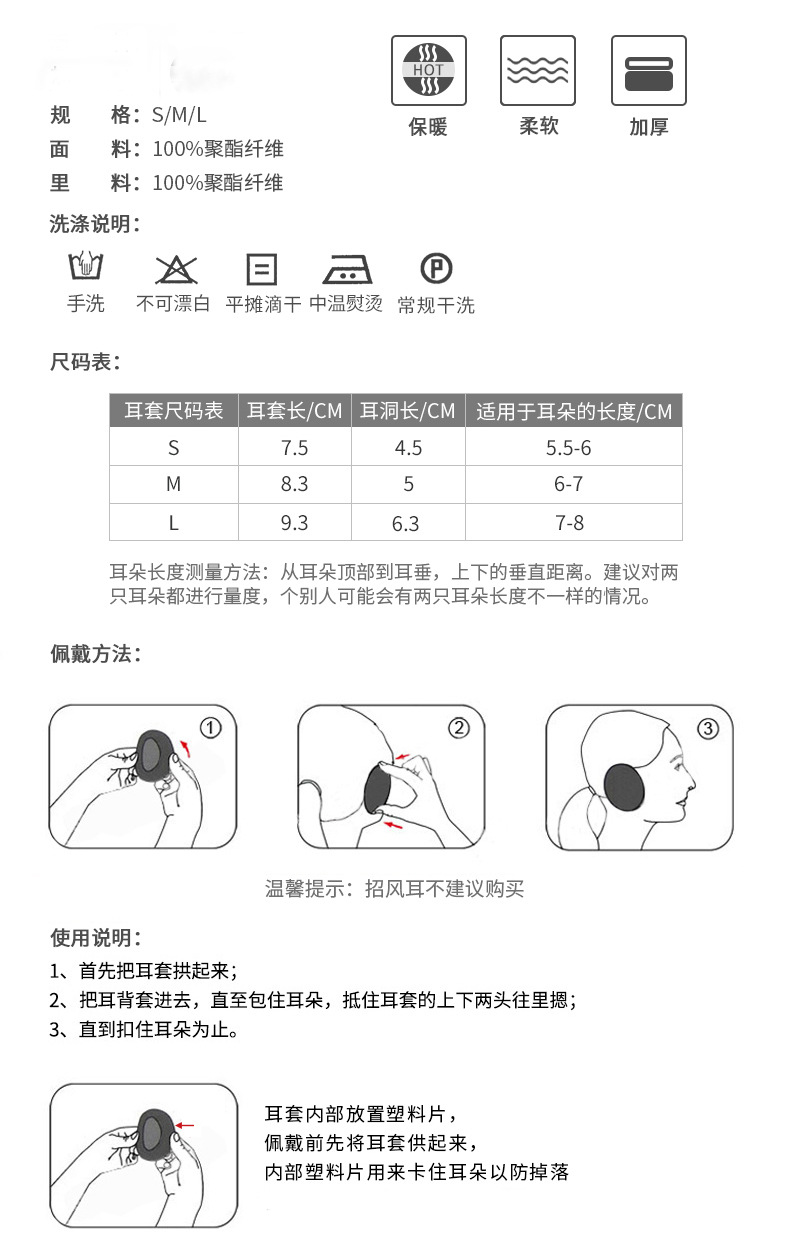 HOT

保暖　柔软　加厚

规　格：S/M/L
面　料：100%聚酯纤维
里　料：100%聚酯纤维

洗涤说明：

手洗　不可漂白　平摊滴干　中温熨烫　常规干洗

尺码表：

| 耳套尺码表 | 耳套长/CM | 耳洞长/CM | 适用于耳朵的长度/CM |
|---|---|---|---|
| S | 7.5 | 4.5 | 5.5-6 |
| M | 8.3 | 5 | 6-7 |
| L | 9.3 | 6.3 | 7-8 |

耳朵长度测量方法：从耳朵顶部到耳垂，上下的垂直距离。建议对两只耳朵都进行量度，个别人可能会有两只耳朵长度不一样的情况。

佩戴方法：

①　②　③

温馨提示：招风耳不建议购买

使用说明：
1、首先把耳套拱起来;
2、把耳背套进去，直至包住耳朵，抵住耳套的上下两头往里摁;
3、直到扣住耳朵为止。

耳套内部放置塑料片，
佩戴前先将耳套供起来，
内部塑料片用来卡住耳朵以防掉落