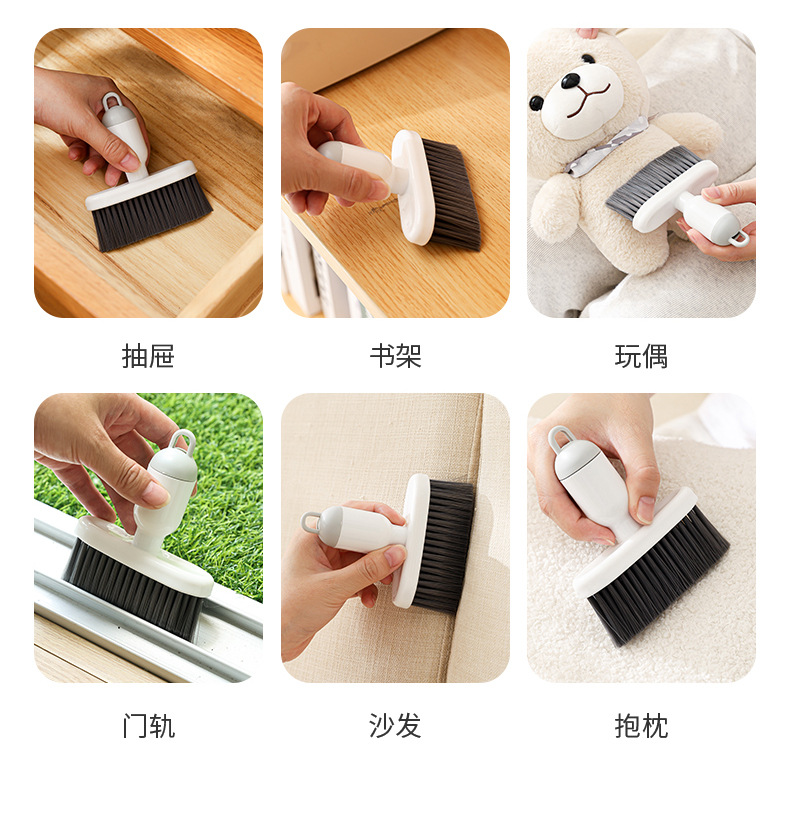 抽屉

书架

玩偶

门轨

沙发

抱枕