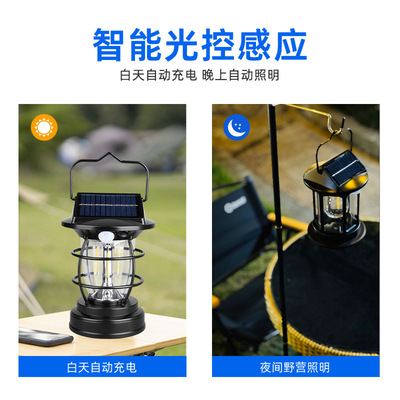 智能光控感应

白天自动充电 晚上自动照明

白天自动充电

夜间野营照明