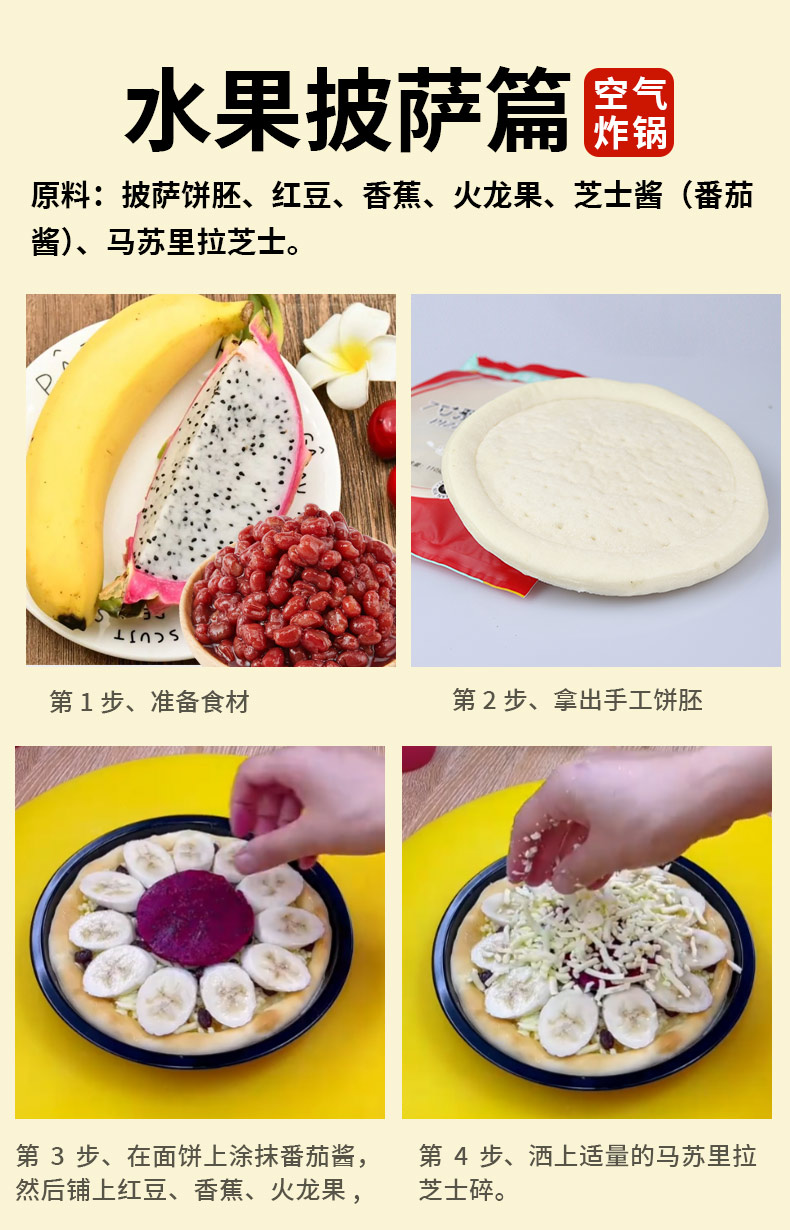 水果披萨篇

空气炸锅

原料：披萨饼胚、红豆、香蕉、火龙果、芝士酱（番茄酱）、马苏里拉芝士。

第 1 步、准备食材

第 2 步、拿出手工饼胚

第 3 步、在面饼上涂抹番茄酱，然后铺上红豆、香蕉、火龙果，

第 4 步、洒上适量的马苏里拉芝士碎。