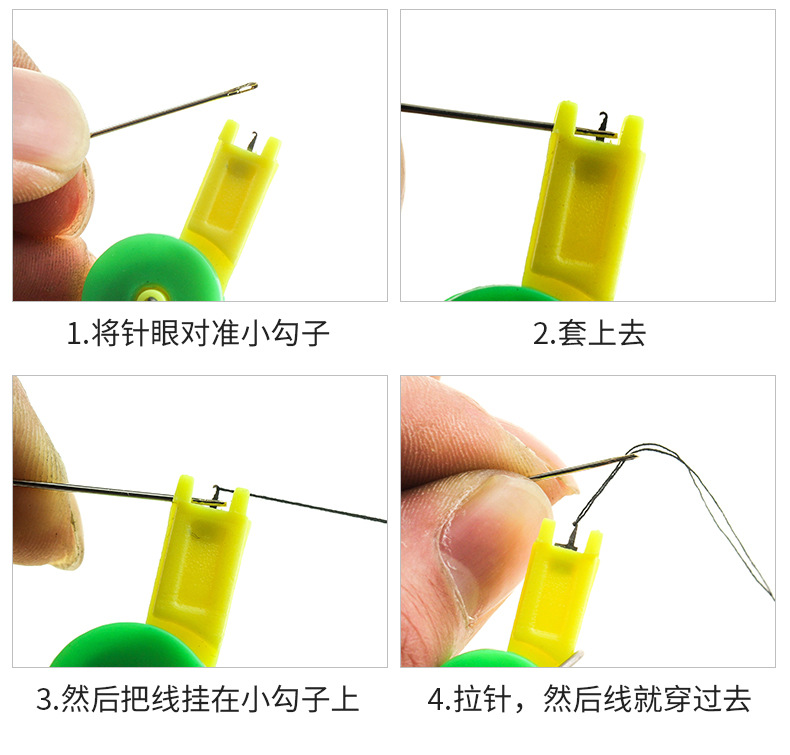 1.将针眼对准小勾子

2.套上去

3.然后把线挂在小勾子上

4.拉针，然后线就穿过去