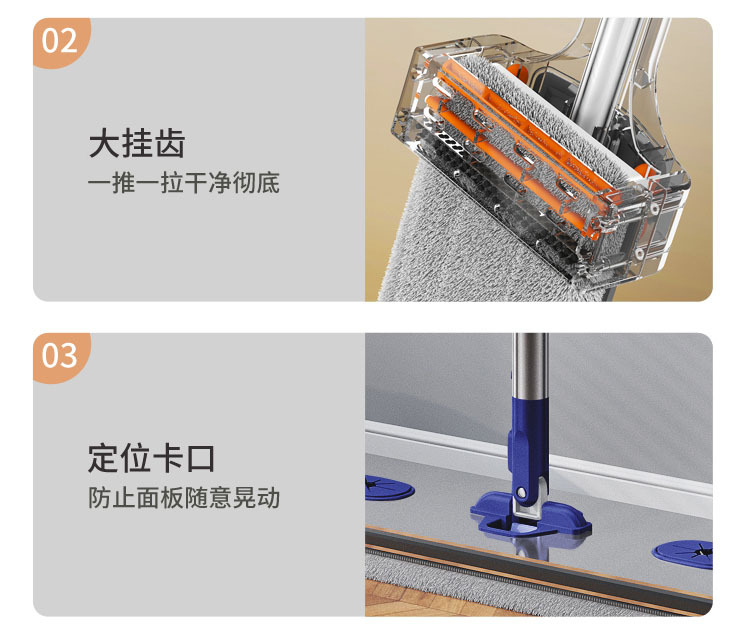 02

大挂齿

一推一拉干净彻底

03

定位卡口

防止面板随意晃动