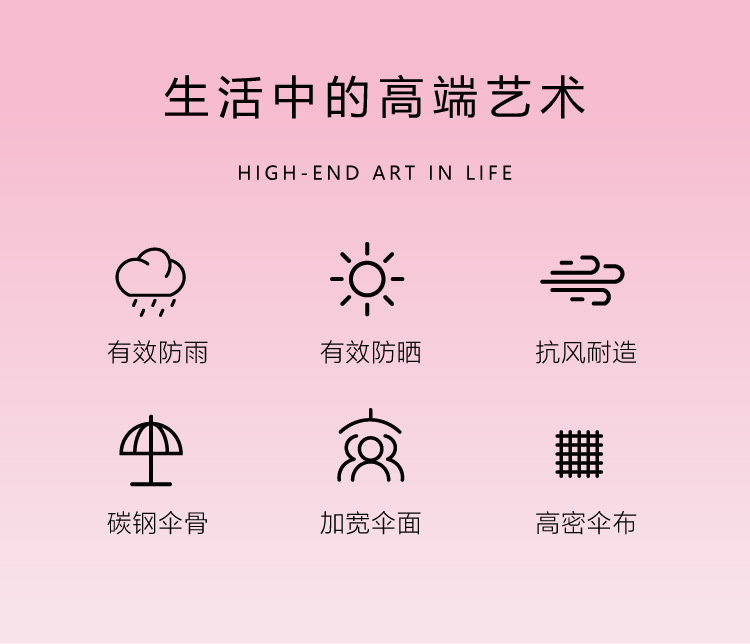 生活中的高端艺术

HIGH-END ART IN LIFE

有效防雨 有效防晒 抗风耐造

碳钢伞骨 加宽伞面 高密伞布