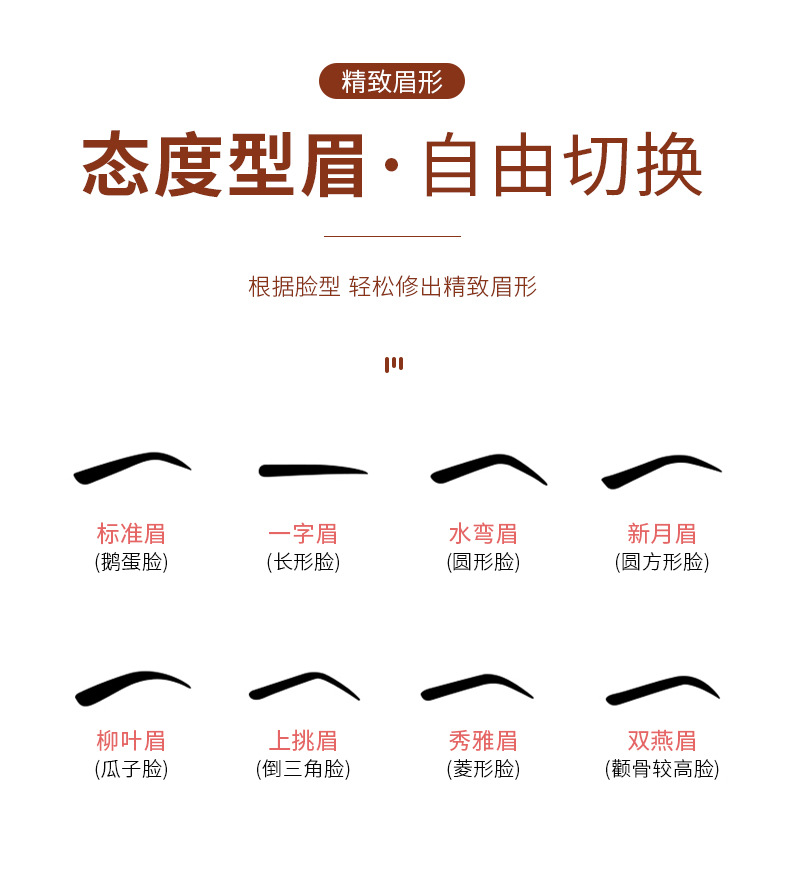 精致眉形

态度型眉·自由切换

根据脸型 轻松修出精致眉形

标准眉
(鹅蛋脸)

一字眉
(长形脸)

水弯眉
(圆形脸)

新月眉
(圆方形脸)

柳叶眉
(瓜子脸)

上挑眉
(倒三角脸)

秀雅眉
(菱形脸)

双燕眉
(颧骨较高脸)