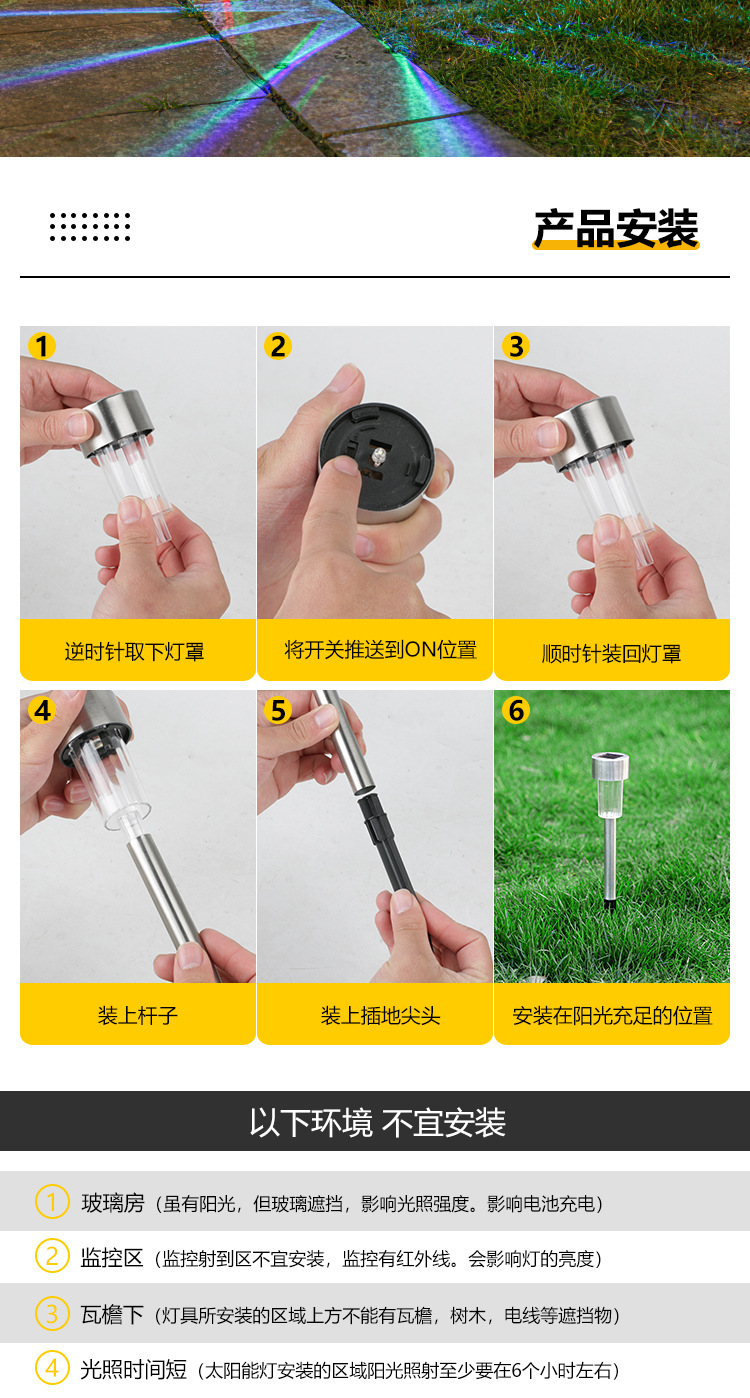 产品安装

1
逆时针取下灯罩

2
将开关推送到ON位置

3
顺时针装回灯罩

4
装上杆子

5
装上插地尖头

6
安装在阳光充足的位置

以下环境 不宜安装

1 玻璃房（虽有阳光，但玻璃遮挡，影响光照强度。影响电池充电）

2 监控区（监控射到区不宜安装，监控有红外线。会影响灯的亮度）

3 瓦檐下（灯具所安装的区域上方不能有瓦檐，树木，电线等遮挡物）

4 光照时间短（太阳能灯安装的区域阳光照射至少要在6个小时左右）