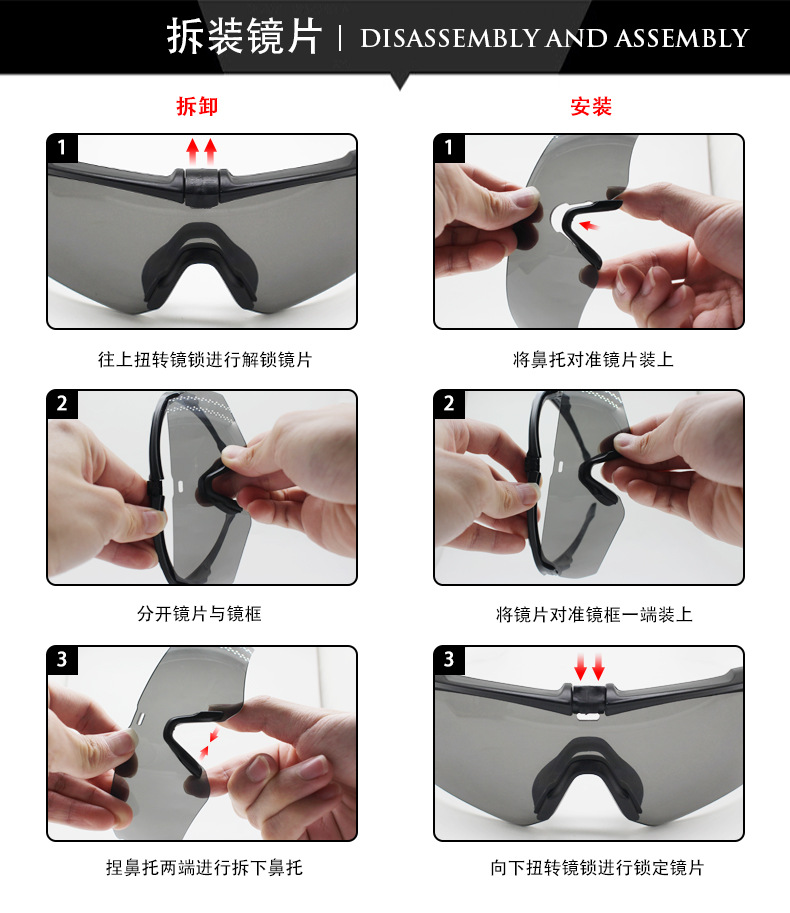 拆装镜片 | DISASSEMBLY AND ASSEMBLY

拆卸

1

往上扭转镜锁进行解锁镜片

2

分开镜片与镜框

3

捏鼻托两端进行拆下鼻托

安装

1

将鼻托对准镜片装上

2

将镜片对准镜框一端装上

3

向下扭转镜锁进行锁定镜片