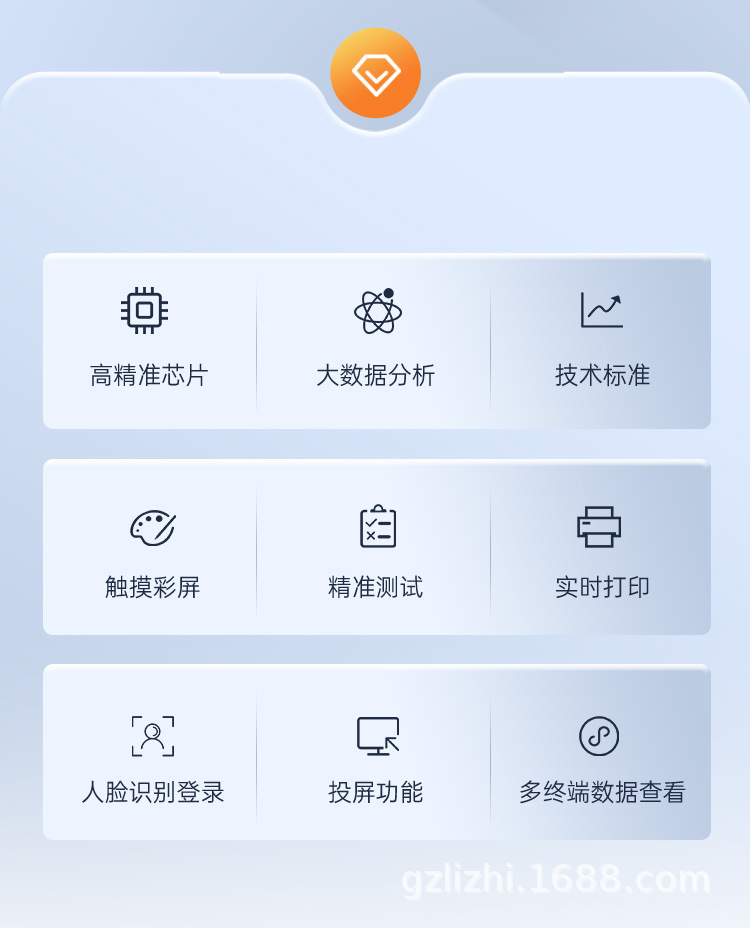 高精准芯片 大数据分析 技术标准

触摸彩屏 精准测试 实时打印

人脸识别登录 投屏功能 多终端数据查看

gzlizhi.1688.com