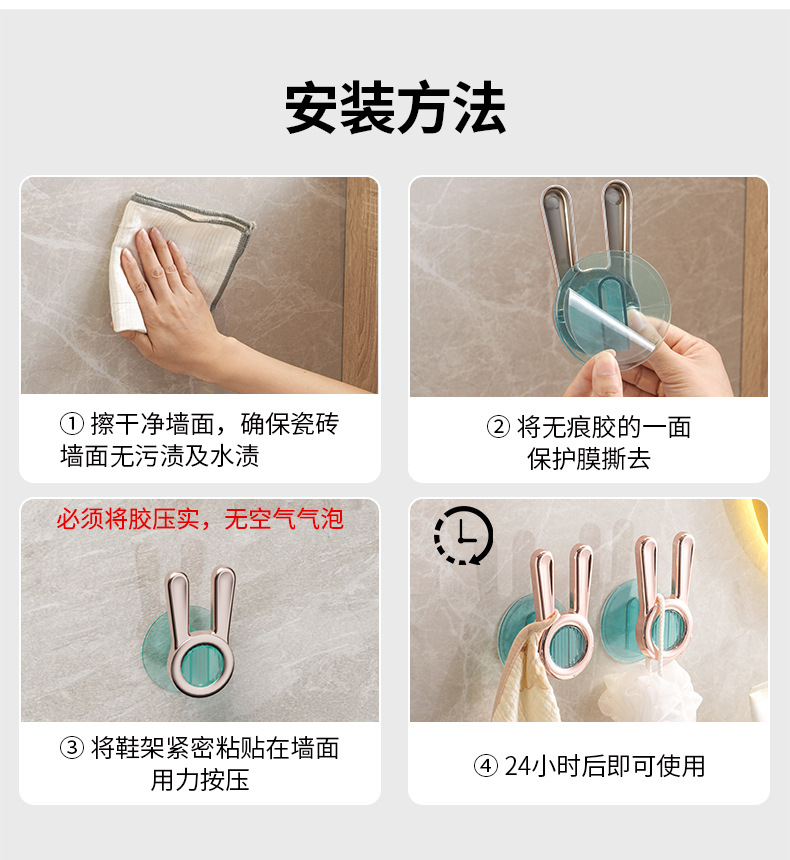 安装方法

① 擦干净墙面，确保瓷砖墙面无污渍及水渍

② 将无痕胶的一面保护膜撕去

必须将胶压实，无空气气泡

③ 将鞋架紧密粘贴在墙面用力按压

④ 24小时后即可使用