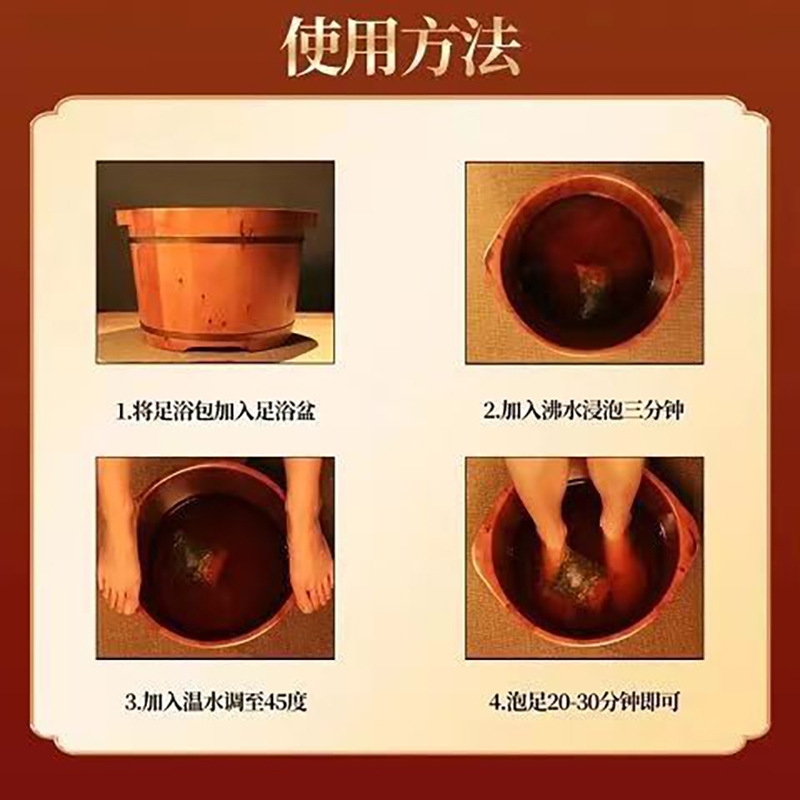 使用方法

1.将足浴包加入足浴盆

2.加入沸水浸泡三分钟

3.加入温水调至45度

4.泡足20-30分钟即可