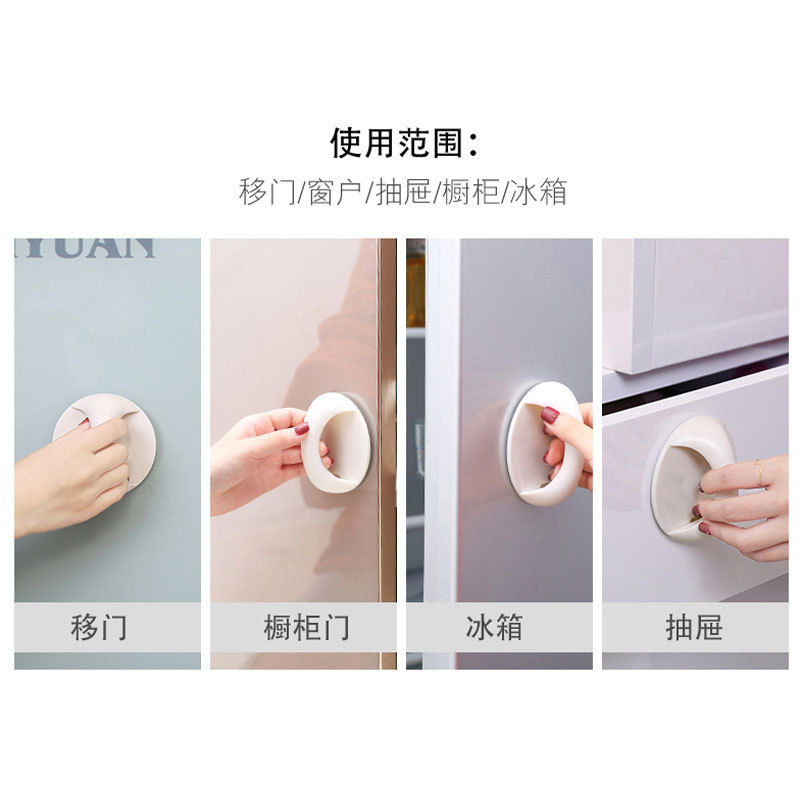 使用范围：

移门/窗户/抽屉/橱柜/冰箱

YUAN

移门

橱柜门

冰箱

抽屉