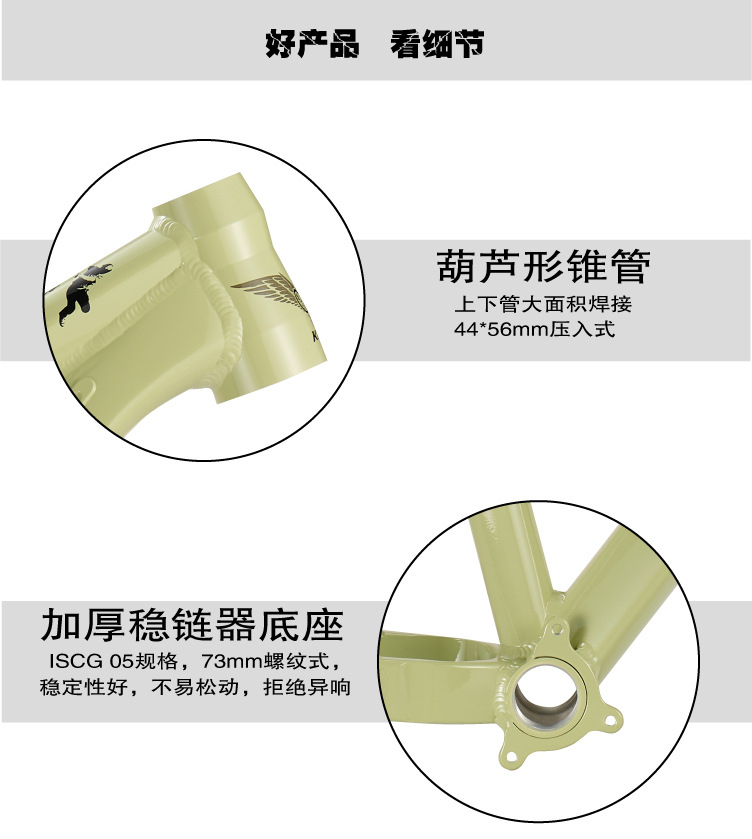 好产品 看细节

葫芦形锥管

上下管大面积焊接
44*56mm压入式

加厚稳链器底座

ISCG 05规格，73mm螺纹式，
稳定性好，不易松动，拒绝异响