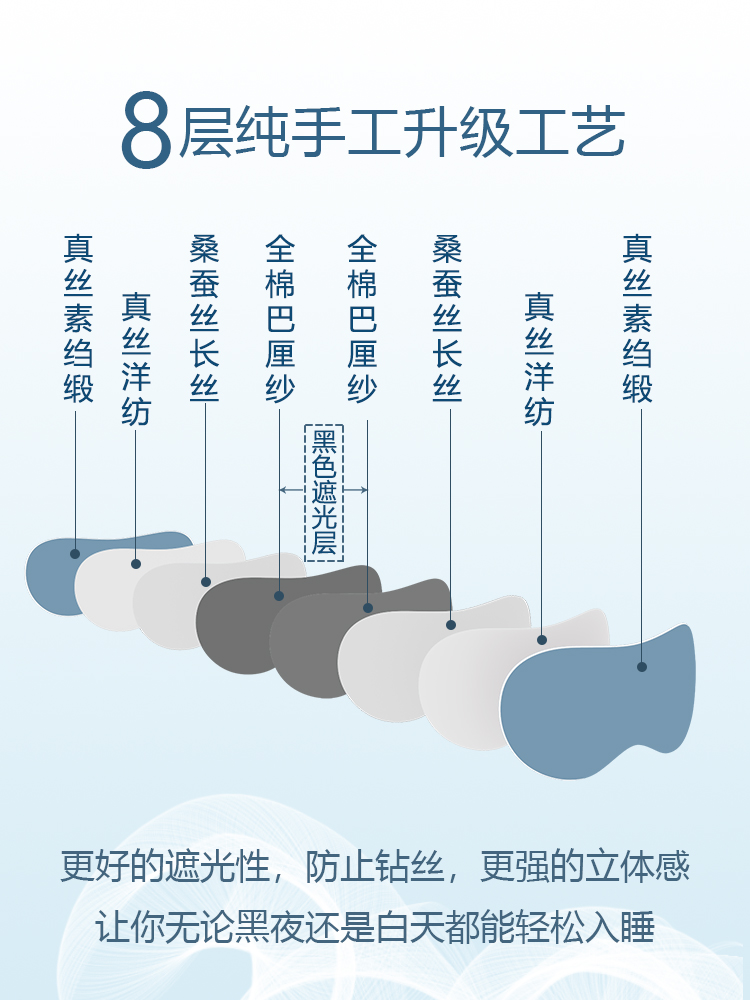 8层纯手工升级工艺

真丝素绉缎

真丝洋纺

桑蚕丝长丝

全棉巴厘纱

黑色遮光层

全棉巴厘纱

桑蚕丝长丝

真丝洋纺

真丝素绉缎

更好的遮光性，防止钻丝，更强的立体感

让你无论黑夜还是白天都能轻松入睡