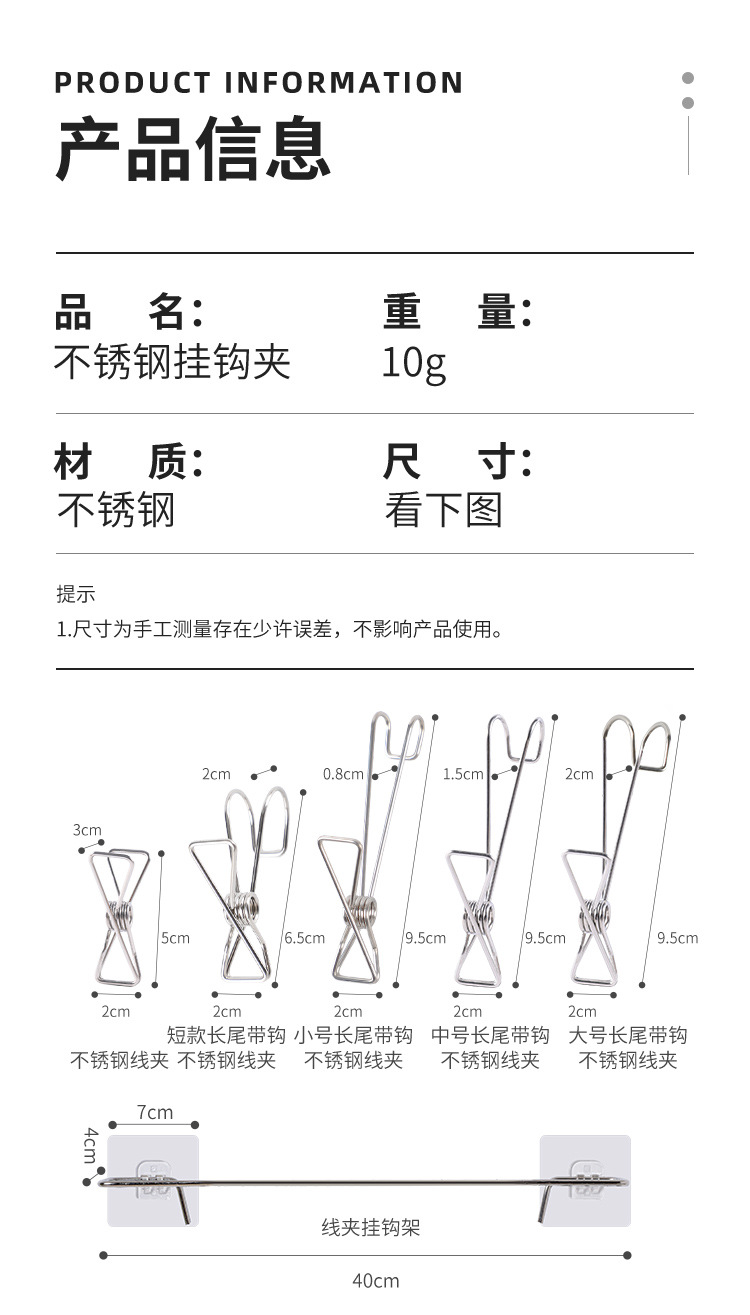 PRODUCT INFORMATION
产品信息

品 名:
不锈钢挂钩夹

重 量:
10g

材 质:
不锈钢

尺 寸:
看下图

提示
1.尺寸为手工测量存在少许误差，不影响产品使用。

3cm
5cm
2cm
不锈钢线夹

2cm
6.5cm
2cm
短款长尾带钩
不锈钢线夹

0.8cm
9.5cm
2cm
小号长尾带钩
不锈钢线夹

1.5cm
9.5cm
2cm
中号长尾带钩
不锈钢线夹

2cm
9.5cm
2cm
大号长尾带钩
不锈钢线夹

7cm
4cm
线夹挂钩架
40cm