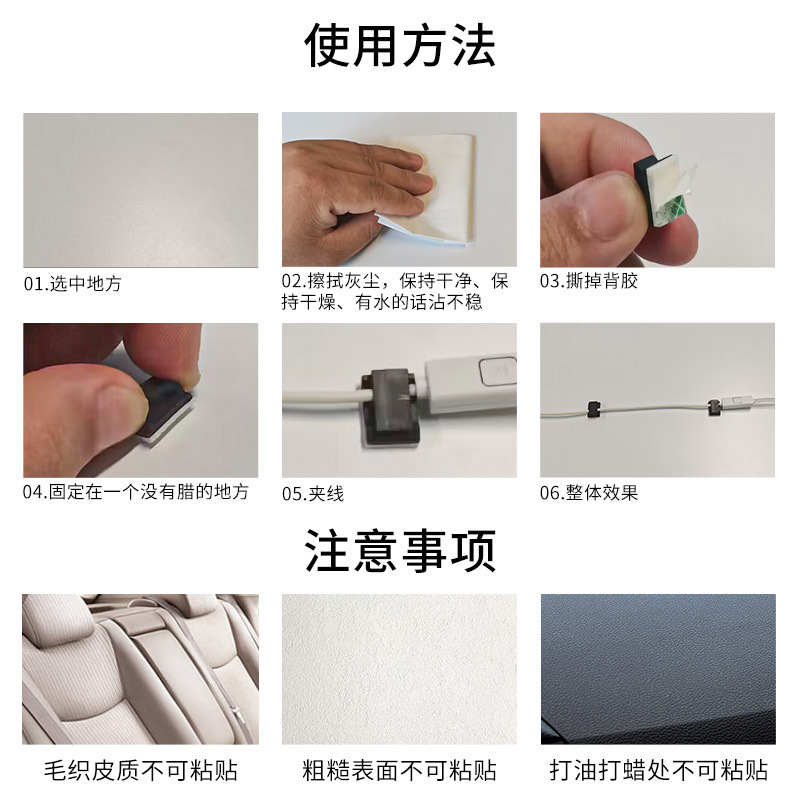 使用方法

01.选中地方

02.擦拭灰尘，保持干净、保持干燥、有水的话沾不稳

03.撕掉背胶

04.固定在一个没有腊的地方

05.夹线

06.整体效果

注意事项

毛织皮质不可粘贴

粗糙表面不可粘贴

打油打蜡处不可粘贴