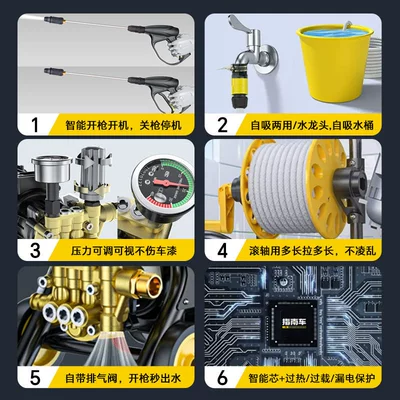 1 智能开枪开机，关枪停机

2 自吸两用/水龙头,自吸水桶

3 压力可调可视不伤车漆

4 滚轴用多长拉多长，不凌乱

5 自带排气阀，开枪秒出水

指南车

6 智能芯+过热/过载/漏电保护