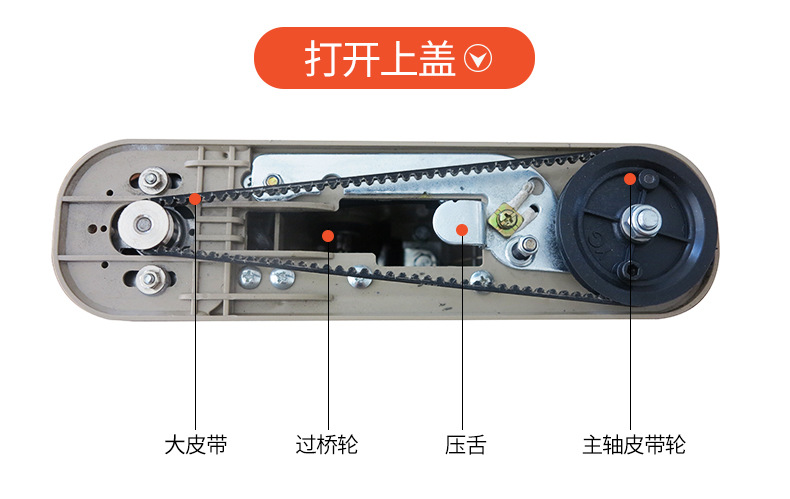 打开上盖

大皮带

过桥轮

压舌

主轴皮带轮