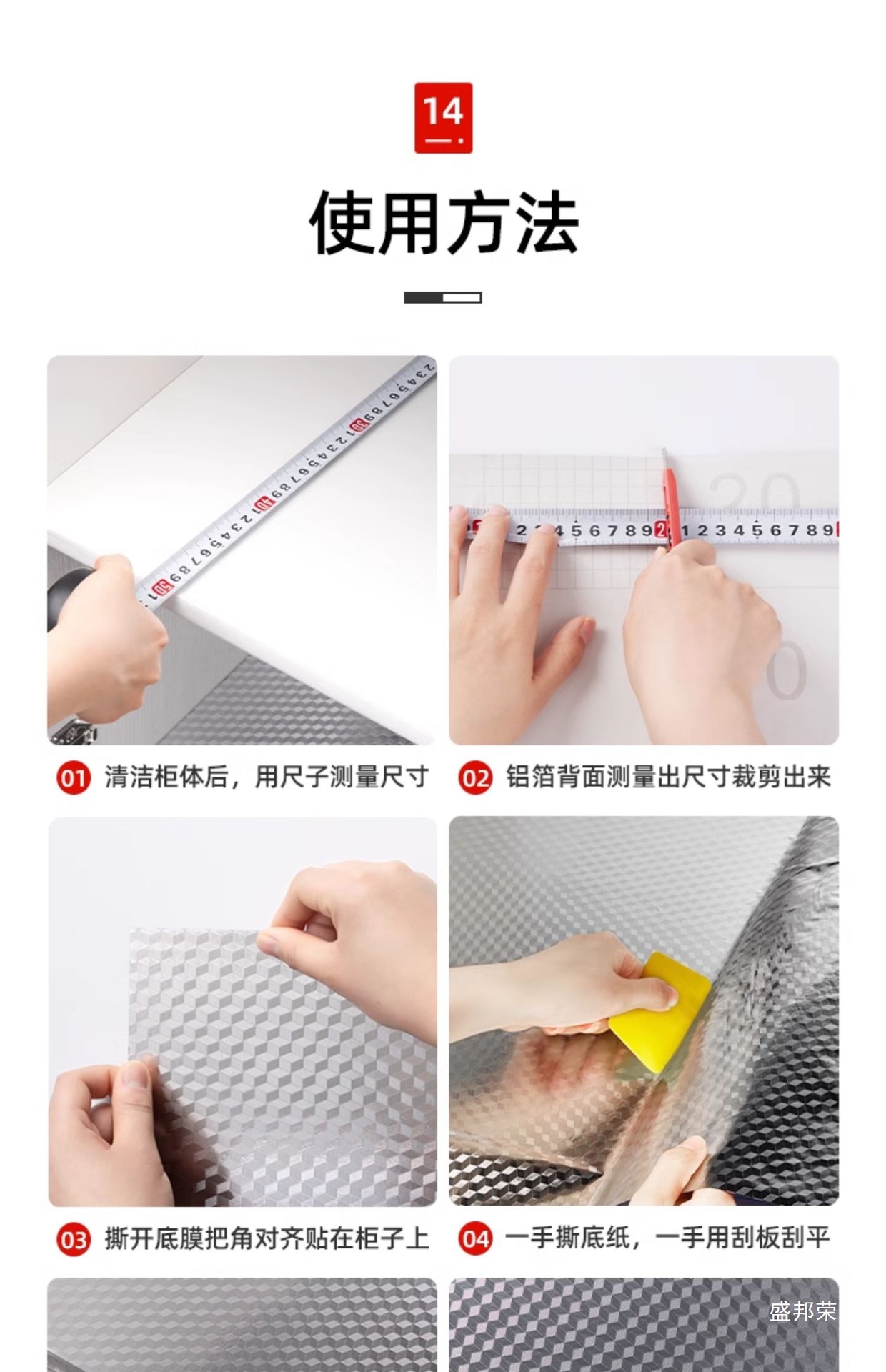 14

使用方法

01 清洁柜体后，用尺子测量尺寸

02 铝箔背面测量出尺寸裁剪出来

03 撕开底膜把角对齐贴在柜子上

04 一手撕底纸，一手用刮板刮平

盛邦荣