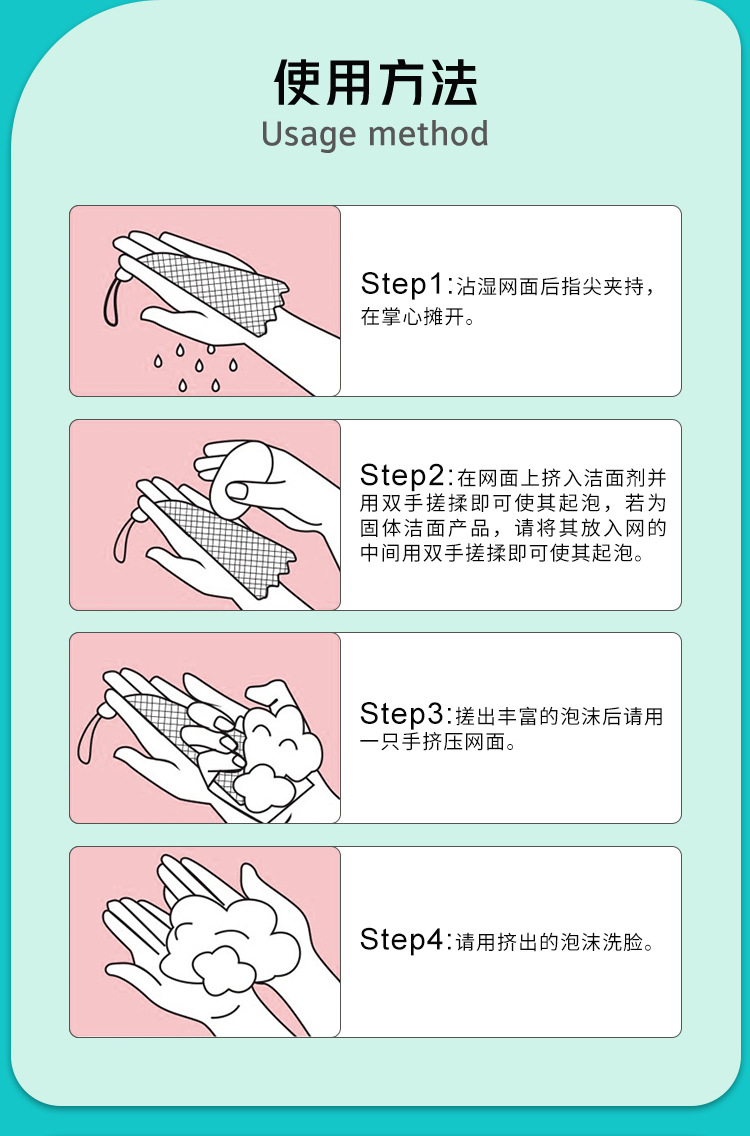 使用方法
Usage method

Step1:沾湿网面后指尖夹持，在掌心摊开。

Step2:在网面上挤入洁面剂并用双手搓揉即可使其起泡，若为固体洁面产品，请将其放入网的中间用双手搓揉即可使其起泡。

Step3:搓出丰富的泡沫后请用一只手挤压网面。

Step4:请用挤出的泡沫洗脸。