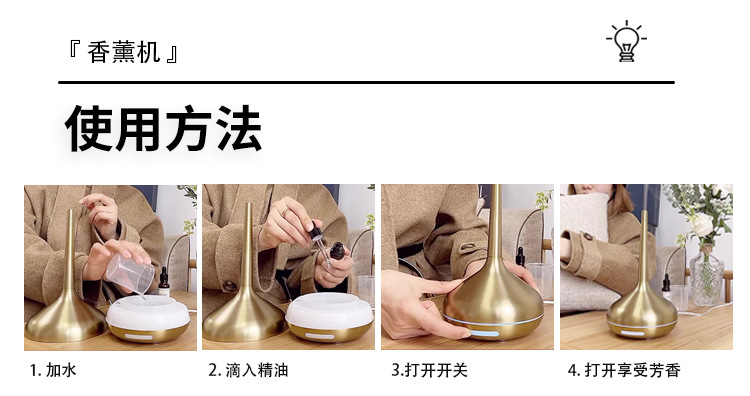 『 香薰机 』

使用方法

1. 加水

2. 滴入精油

3.打开开关

4. 打开享受芳香