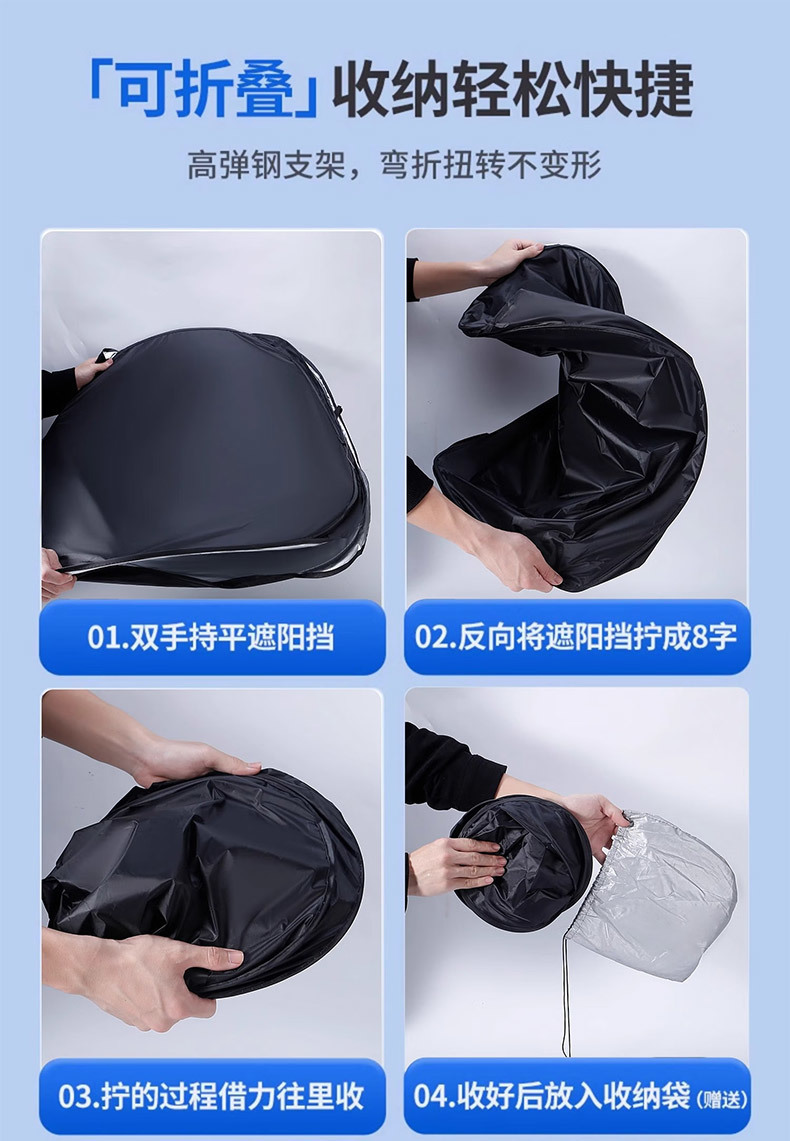 「可折叠」收纳轻松快捷

高弹钢支架，弯折扭转不变形

01.双手持平遮阳挡

02.反向将遮阳挡拧成8字

03.拧的过程借力往里收

04.收好后放入收纳袋（赠送）